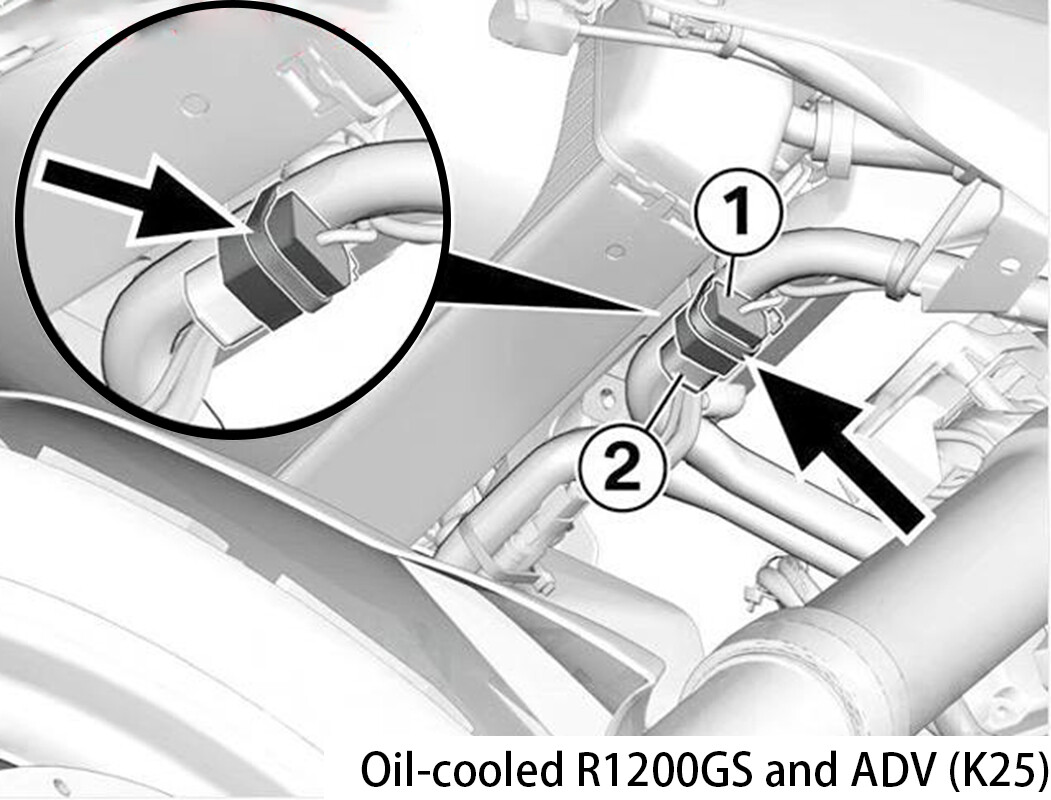 1
2
Oil-cooled R1200GS and ADV (K25)