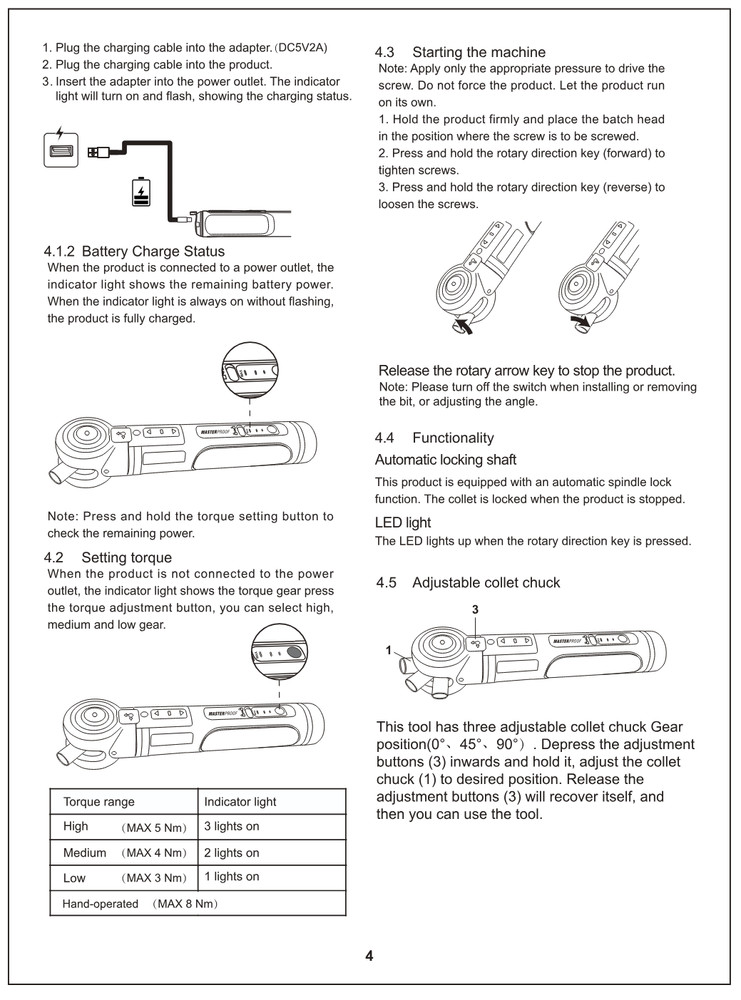 1. Plug the charging cable into the adapter.（DC5V2A）
2. Plug the charging cable into the product.
3. Insert the adapter into the power outlet. The indicator light will turn on and flash, showing the charging status.

4.1.2 Battery Charge Status
When the product is connected to a power outlet, the indicator light shows the remaining battery power. When the indicator light is always on without flashing, the product is fully charged.

MASTERPROOF

Note: Press and hold the torque setting button to check the remaining power.

4.2 Setting torque
When the product is not connected to the power outlet, the indicator light shows the torque gear press the torque adjustment button, you can select high, medium and low gear.

MASTERPROOF

| Torque range | Indicator light |
|---|---|
| High （MAX 5 Nm） | 3 lights on |
| Medium （MAX 4 Nm） | 2 lights on |
| Low （MAX 3 Nm） | 1 lights on |
| Hand-operated （MAX 8 Nm） | |

4.3 Starting the machine
Note: Apply only the appropriate pressure to drive the screw. Do not force the product. Let the product run on its own.
1. Hold the product firmly and place the batch head in the position where the screw is to be screwed.
2. Press and hold the rotary direction key (forward) to tighten screws.
3. Press and hold the rotary direction key (reverse) to loosen the screws.

Release the rotary arrow key to stop the product.
Note: Please turn off the switch when installing or removing the bit, or adjusting the angle.

4.4 Functionality
Automatic locking shaft
This product is equipped with an automatic spindle lock function. The collet is locked when the product is stopped.
LED light
The LED lights up when the rotary direction key is pressed.

4.5 Adjustable collet chuck

3
1
MASTERPROOF

This tool has three adjustable collet chuck Gear position(0°、45°、90°）. Depress the adjustment buttons (3) inwards and hold it, adjust the collet chuck (1) to desired position. Release the adjustment buttons (3) will recover itself, and then you can use the tool.

4