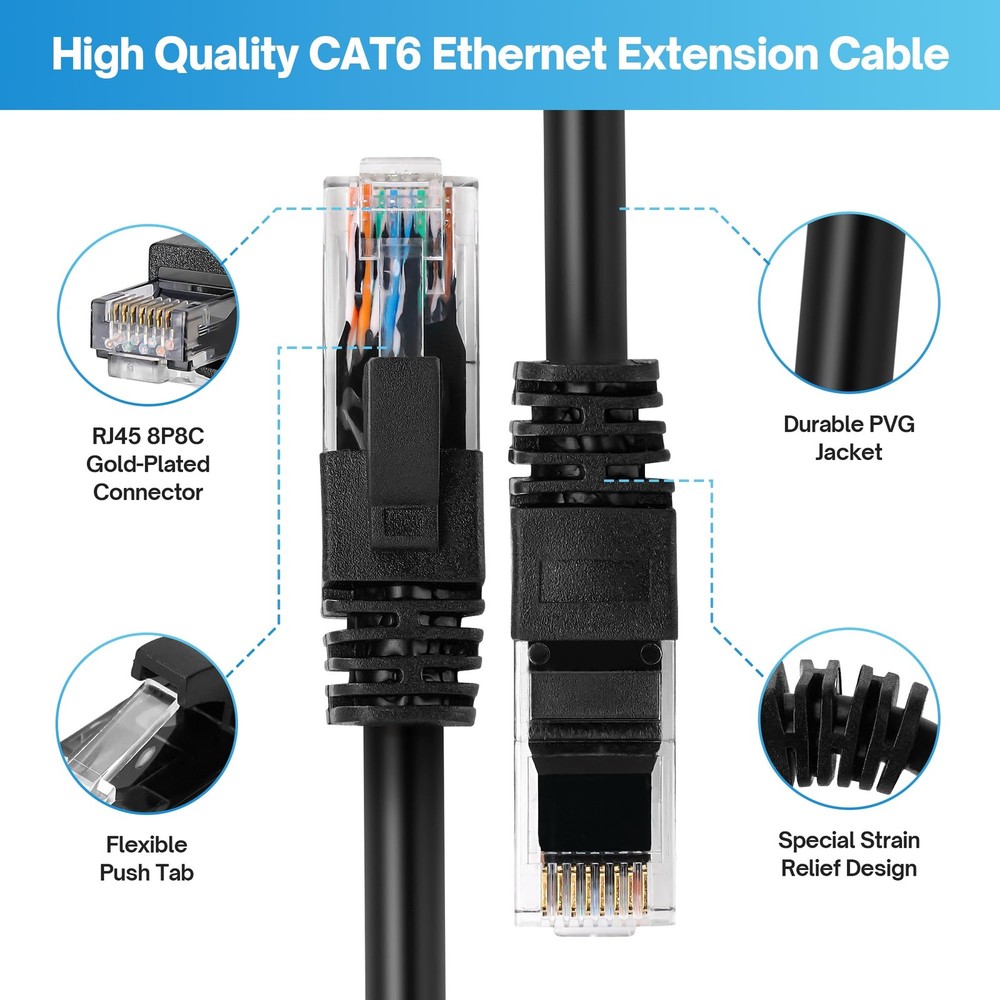 High Quality CAT6 Ethernet Extension Cable

RJ45 8P8C Gold-Plated Connector

Durable PVG Jacket

Flexible Push Tab

Special Strain Relief Design