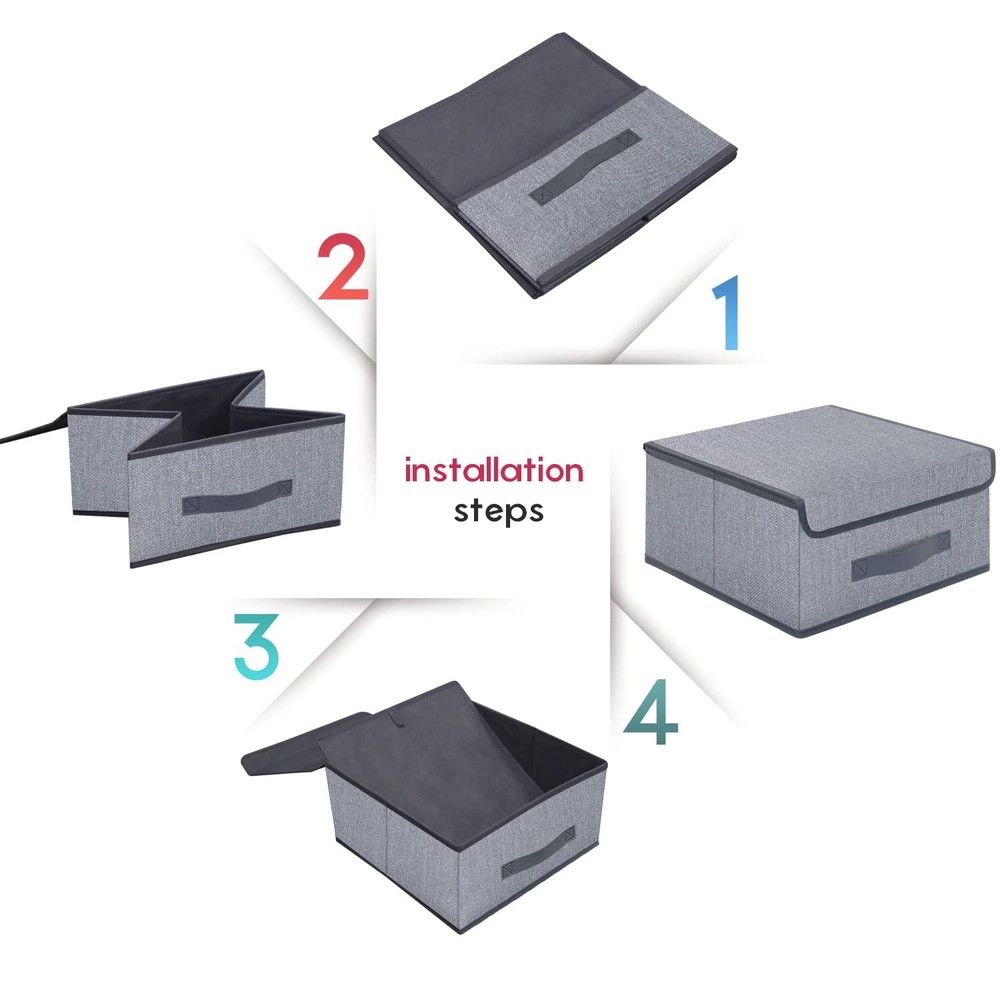 2

1

installation
steps

3

4