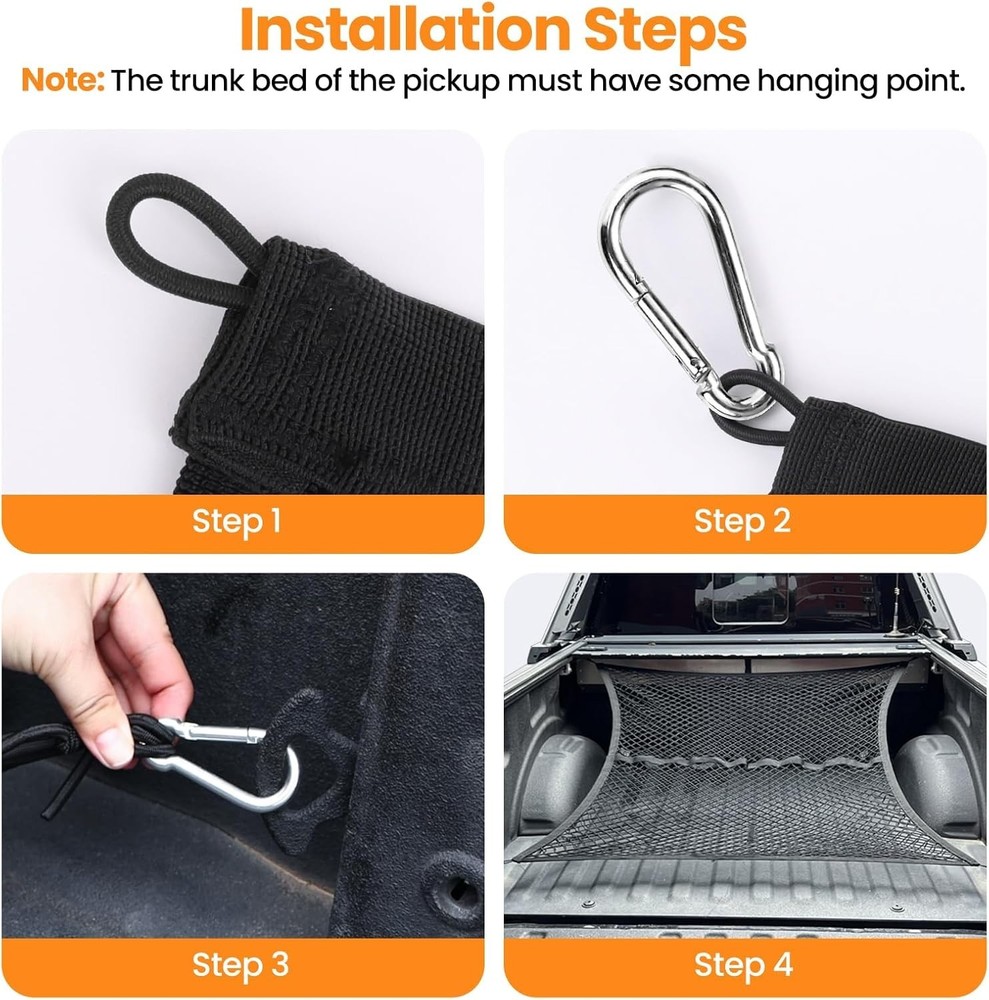 Installation Steps

Note: The trunk bed of the pickup must have some hanging point.

Step 1

Step 2

Step 3

Step 4