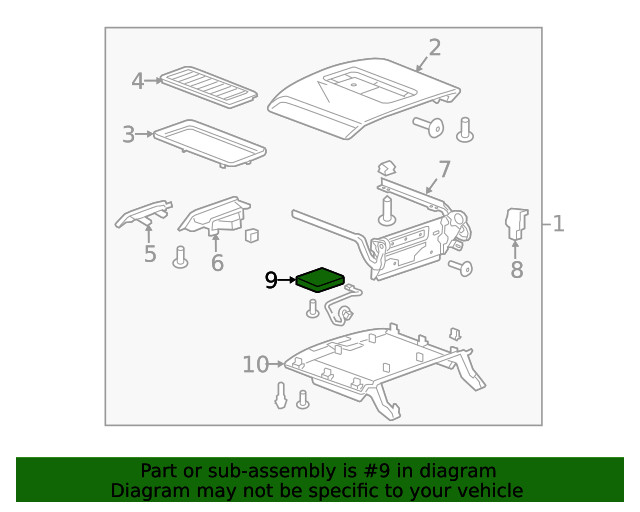 2
4
3
7
1
5
6
8
9
10

Part or sub-assembly is #9 in diagram
Diagram may not be specific to your vehicle