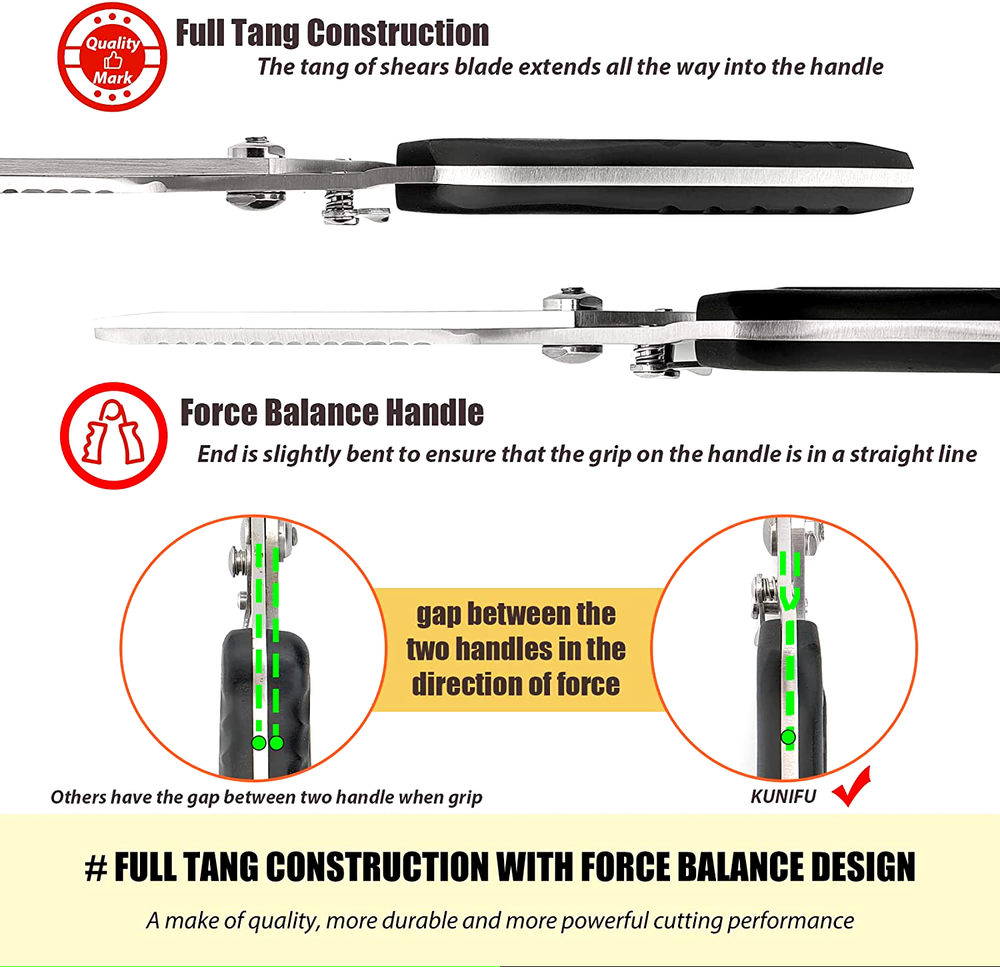 Quality Mark

Full Tang Construction

The tang of shears blade extends all the way into the handle

Force Balance Handle

End is slightly bent to ensure that the grip on the handle is in a straight line

gap between the two handles in the direction of force

Others have the gap between two handle when grip

KUNIFU

# FULL TANG CONSTRUCTION WITH FORCE BALANCE DESIGN

A make of quality, more durable and more powerful cutting performance