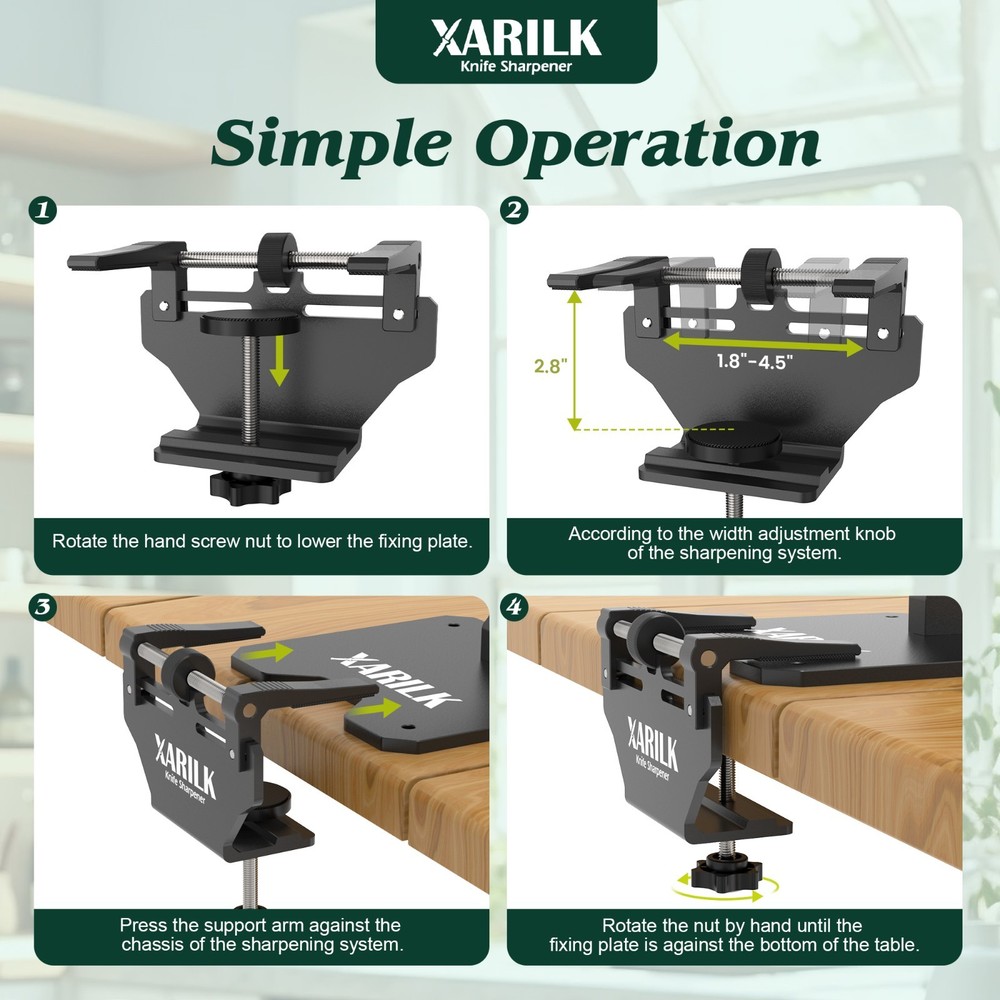 XARILK
Knife Sharpener

Simple Operation

1

Rotate the hand screw nut to lower the fixing plate.

2

2.8"

1.8"-4.5"

According to the width adjustment knob of the sharpening system.

3

XARILK

XARILK
Knife Sharpener

Press the support arm against the chassis of the sharpening system.

4

XARILK
Knife Sharpener

Rotate the nut by hand until the fixing plate is against the bottom of the table.