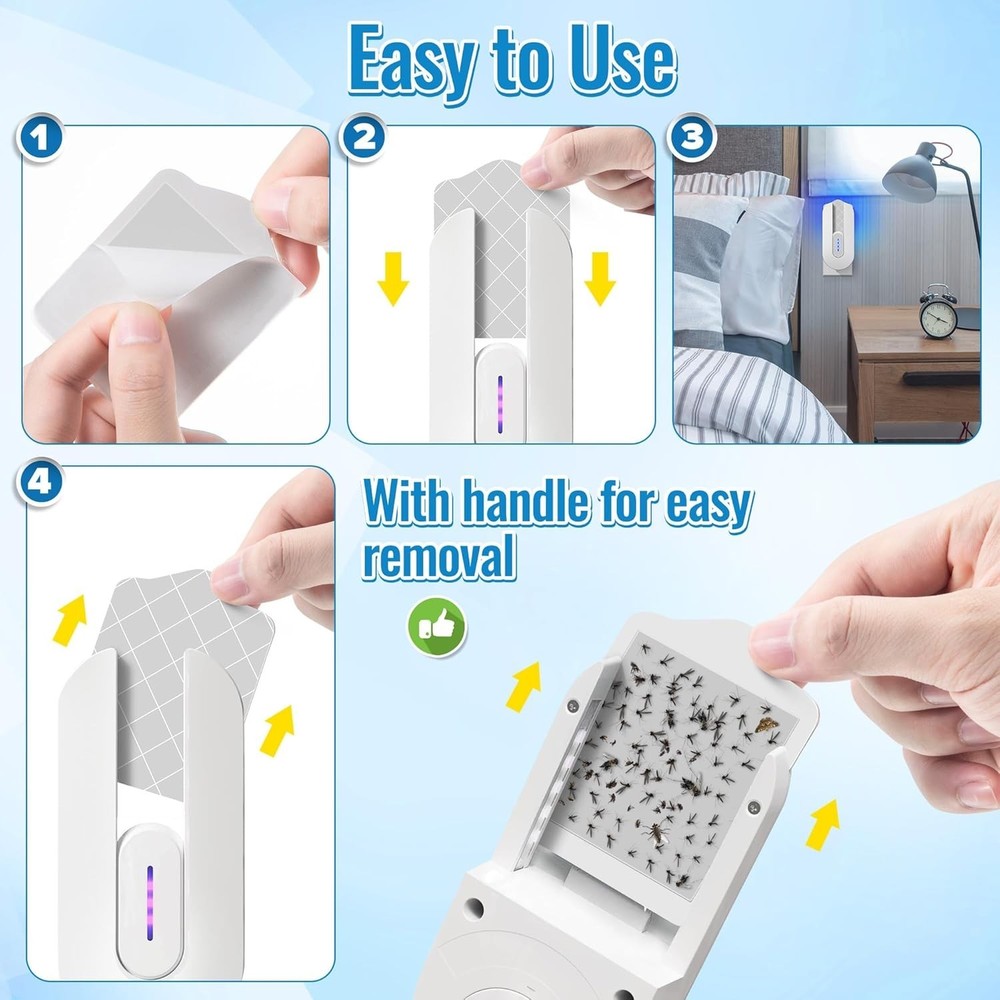 Easy to Use

1

2

3

4

With handle for easy removal