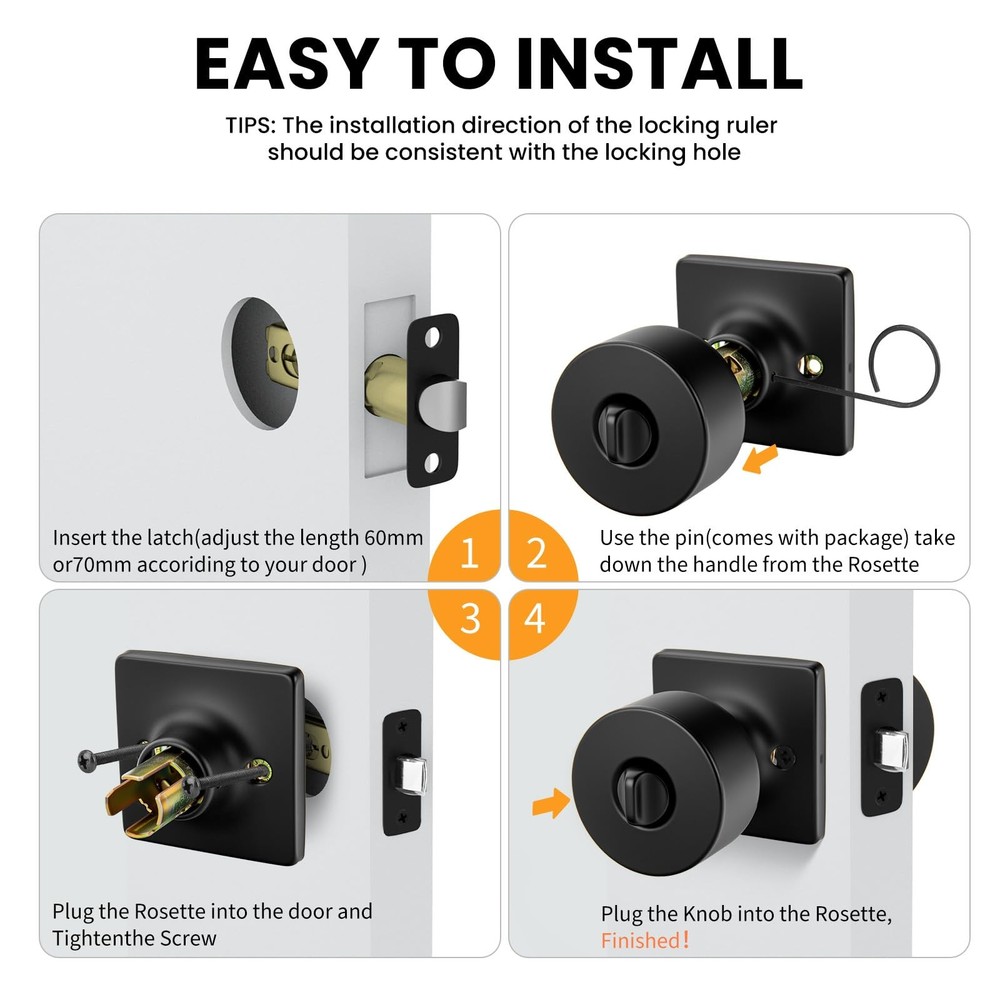 EASY TO INSTALL

TIPS: The installation direction of the locking ruler should be consistent with the locking hole

Insert the latch(adjust the length 60mm or70mm accoriding to your door )

1

2

Use the pin(comes with package) take down the handle from the Rosette

3

4

Plug the Rosette into the door and Tightenthe Screw

Plug the Knob into the Rosette, Finished!