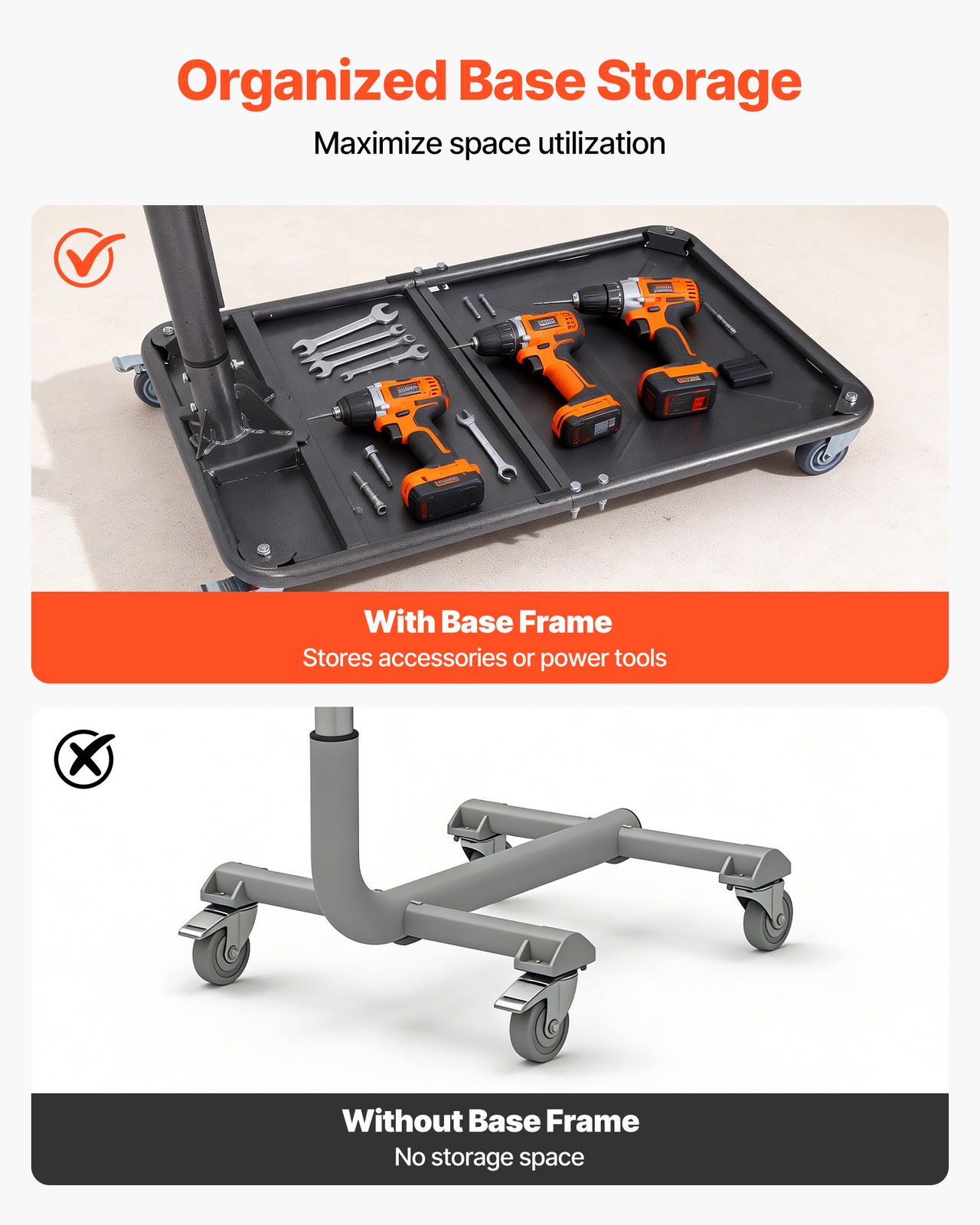 Organized Base Storage

Maximize space utilization

With Base Frame
Stores accessories or power tools

Without Base Frame
No storage space