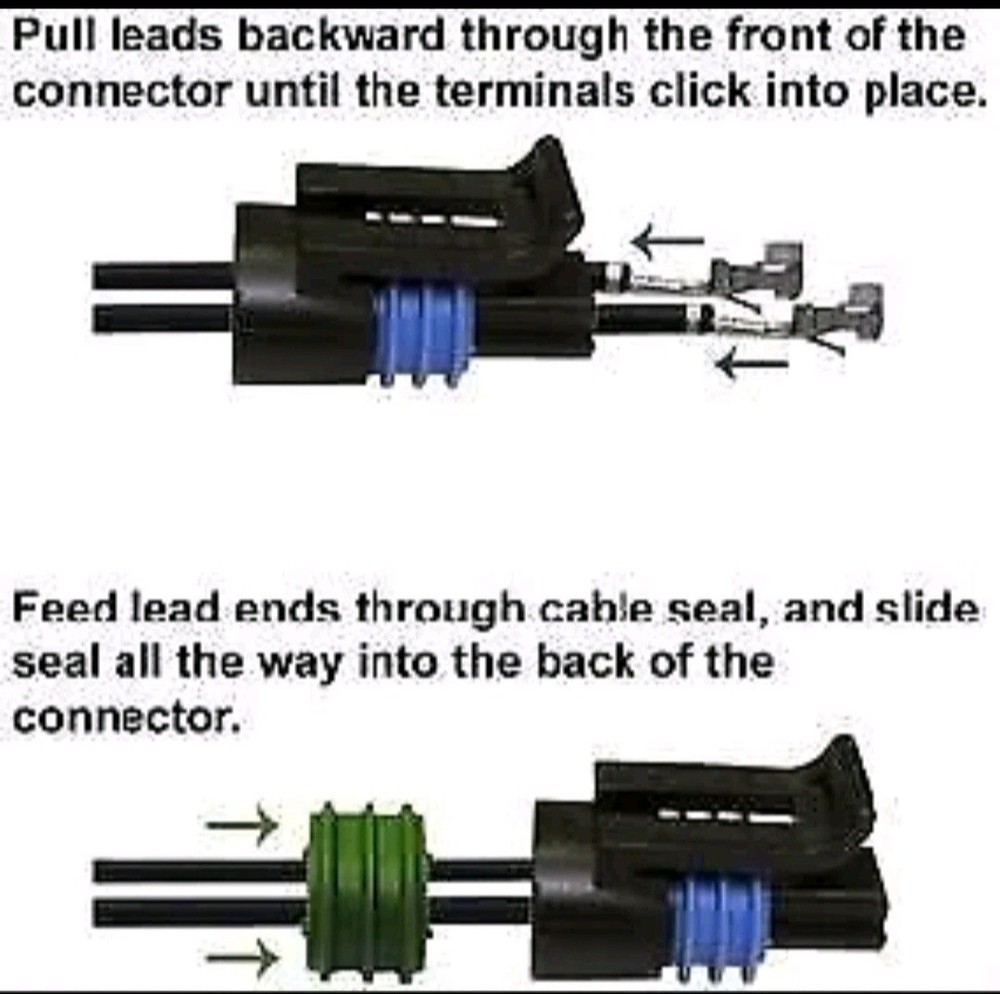 Pull leads backward through the front of the connector until the terminals click into place.

Feed lead ends through cable seal, and slide seal all the way into the back of the connector.