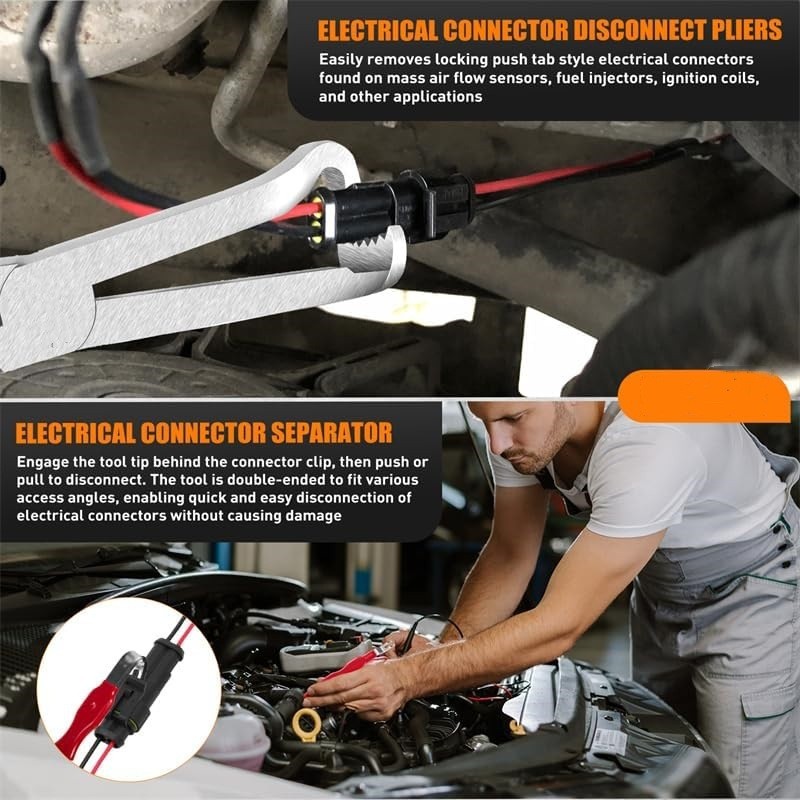 ELECTRICAL CONNECTOR DISCONNECT PLIERS

Easily removes locking push tab style electrical connectors found on mass air flow sensors, fuel injectors, ignition coils, and other applications

ELECTRICAL CONNECTOR SEPARATOR

Engage the tool tip behind the connector clip, then push or pull to disconnect. The tool is double-ended to fit various access angles, enabling quick and easy disconnection of electrical connectors without causing damage