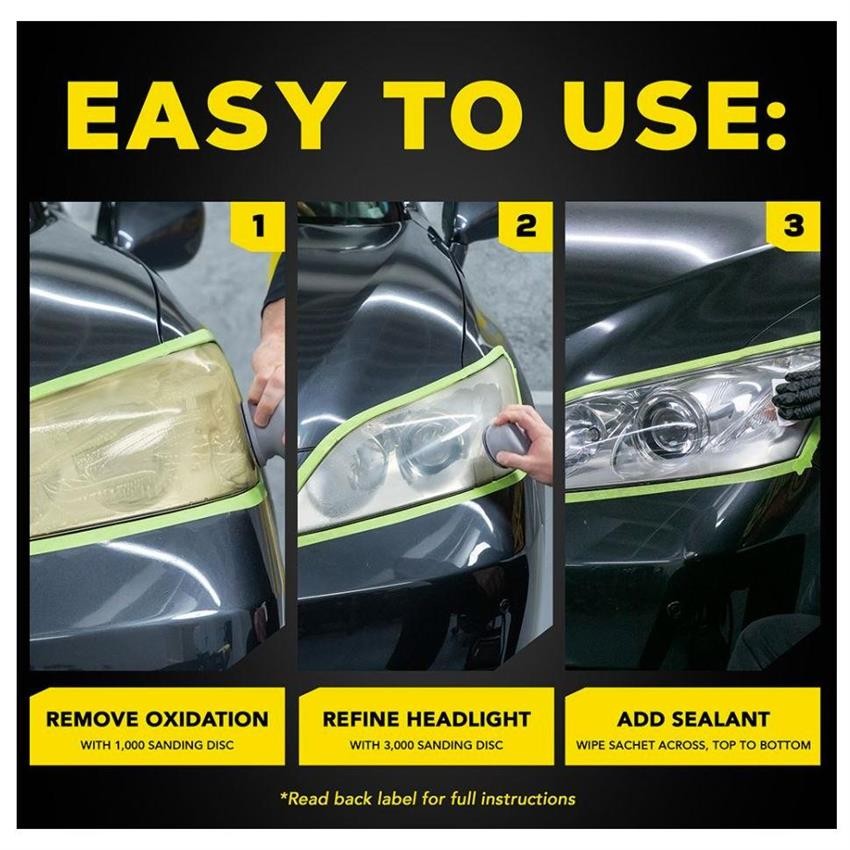 EASY TO USE:

1

2

3

REMOVE OXIDATION
WITH 1,000 SANDING DISC

REFINE HEADLIGHT
WITH 3,000 SANDING DISC

ADD SEALANT
WIPE SACHET ACROSS, TOP TO BOTTOM

*Read back label for full instructions