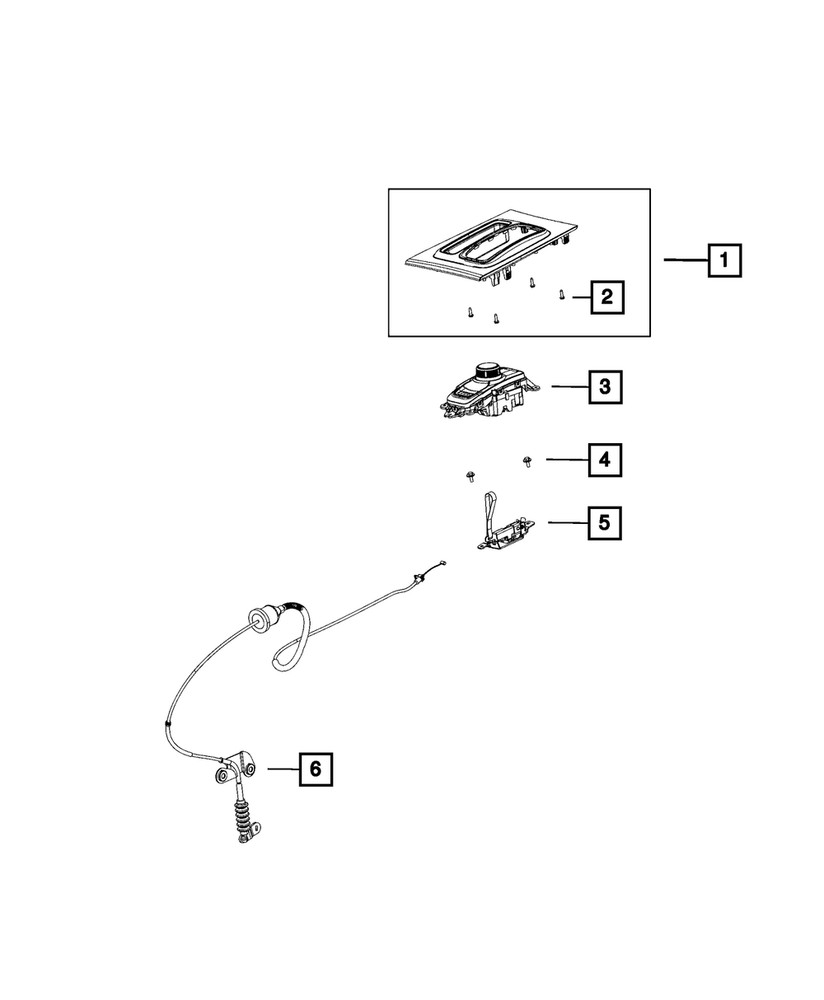 1
2
3
4
5
6