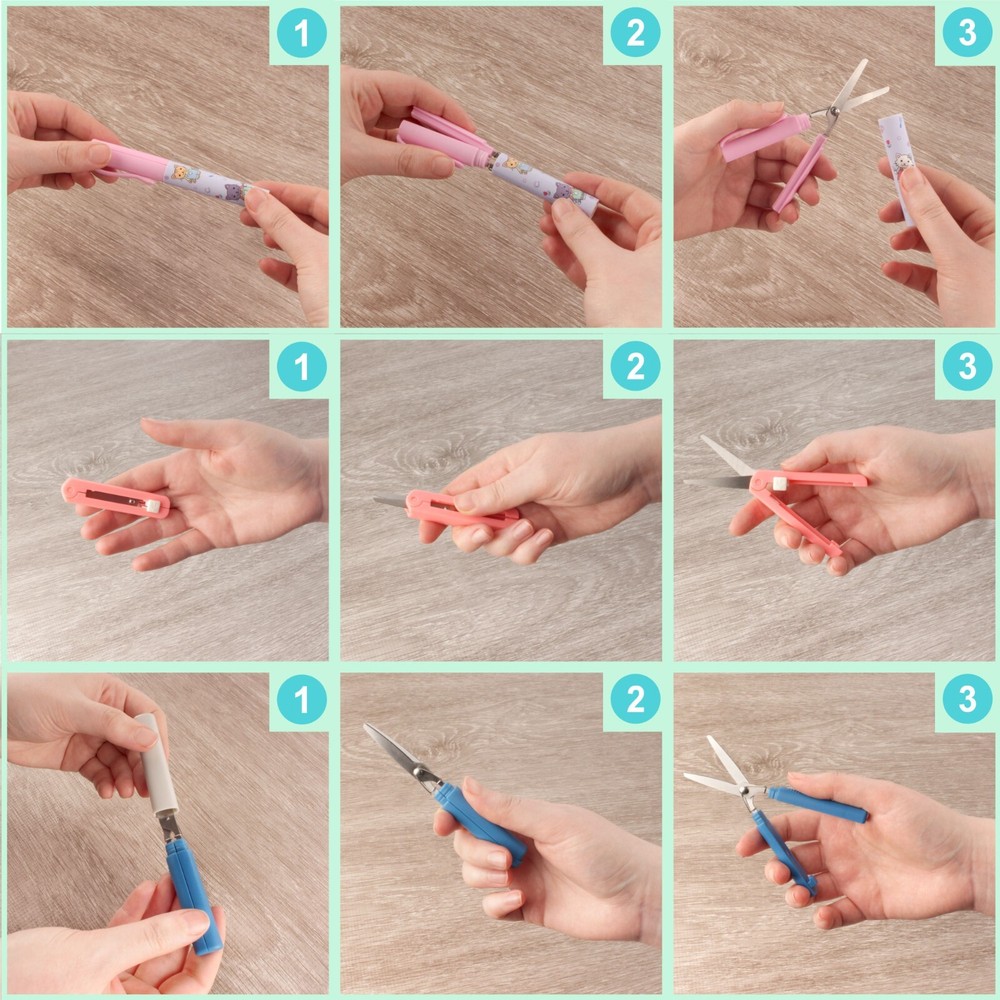 1

2

3

1

2

3

1

2

3