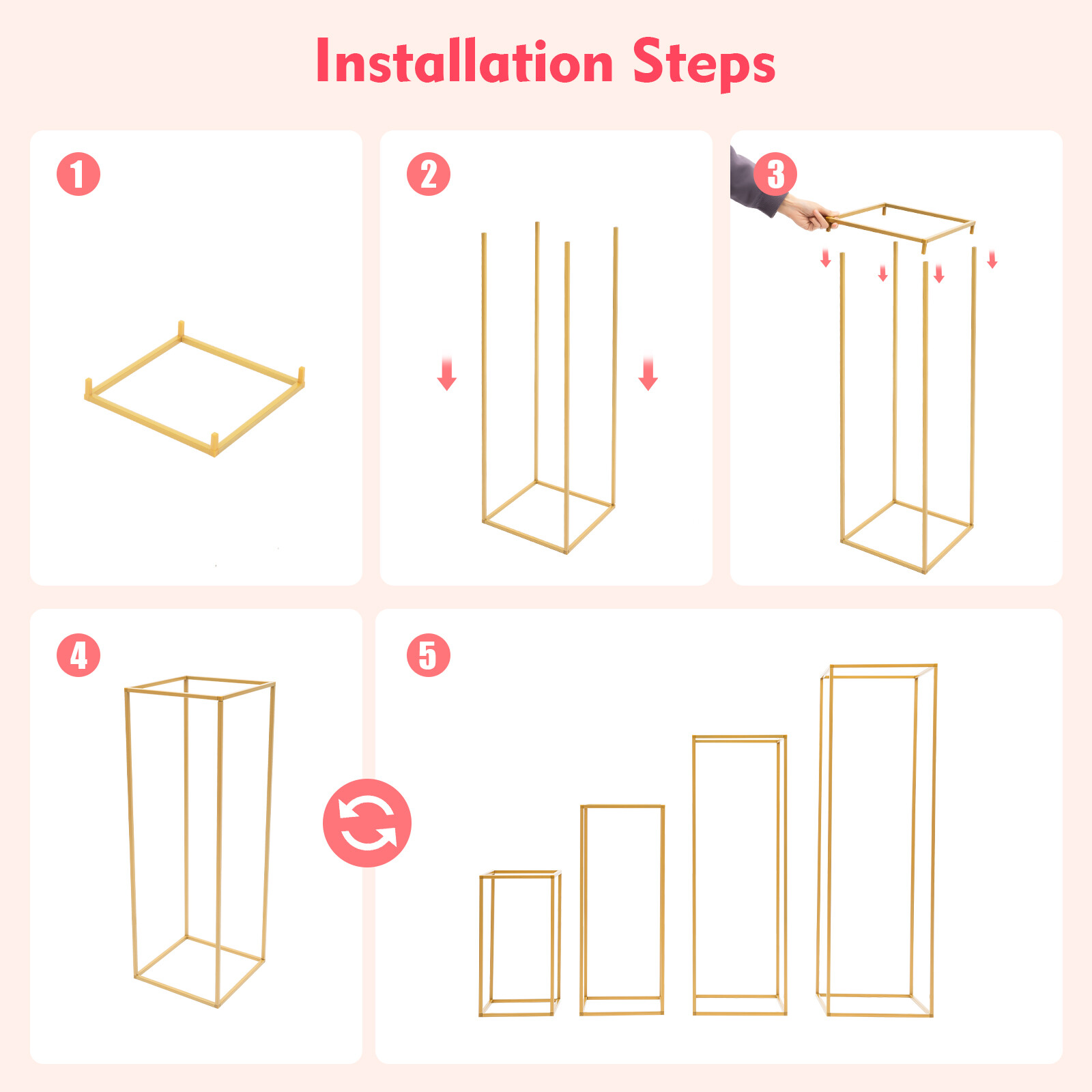 Installation Steps

1

2

3

4

5