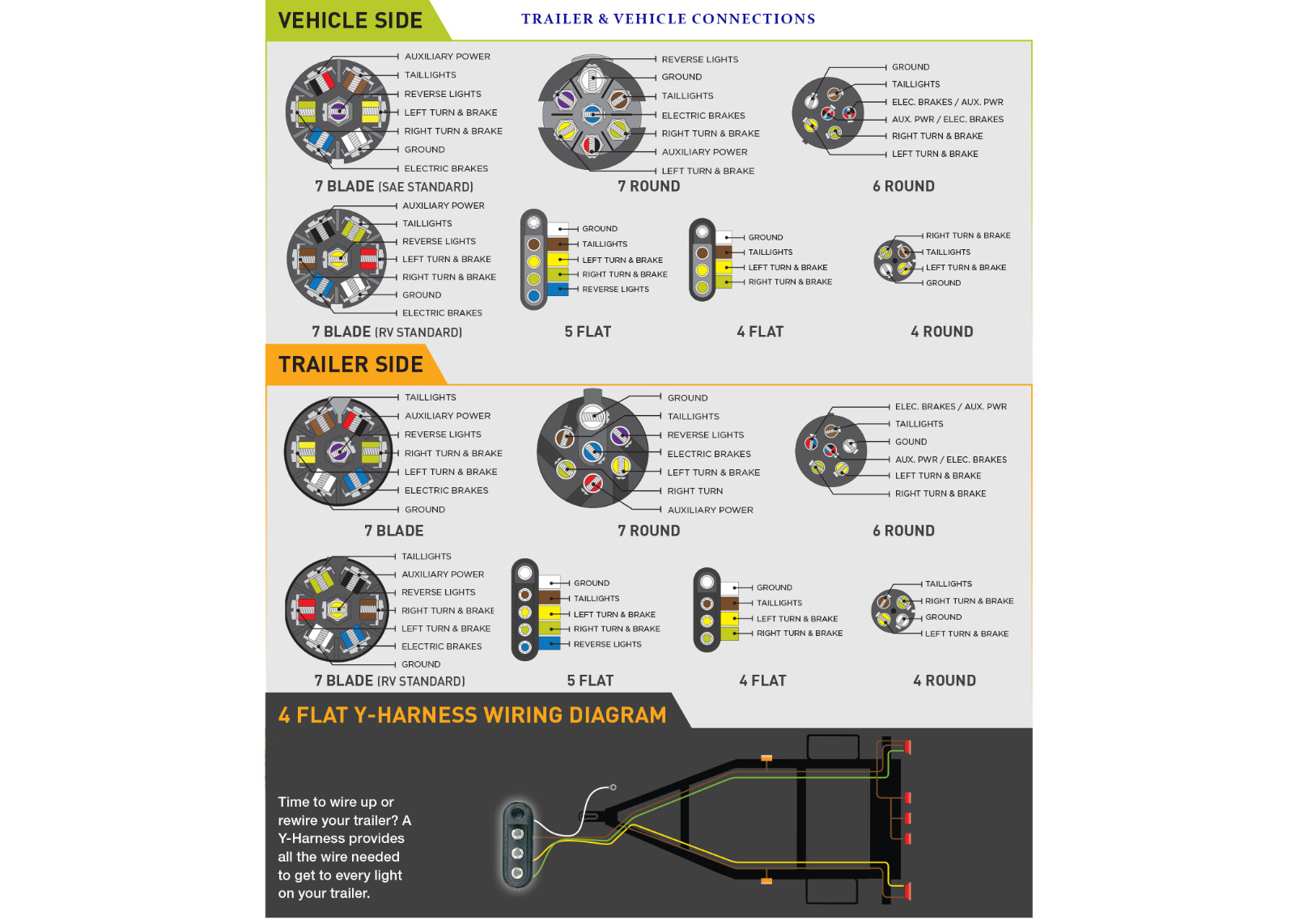 VEHICLE SIDE

TRAILER & VEHICLE CONNECTIONS

AUXILIARY POWER
TAILLIGHTS
REVERSE LIGHTS
LEFT TURN & BRAKE
RIGHT TURN & BRAKE
GROUND
ELECTRIC BRAKES

7 BLADE (SAE STANDARD)

REVERSE LIGHTS
GROUND
TAILLIGHTS
ELECTRIC BRAKES
RIGHT TURN & BRAKE
AUXILIARY POWER
LEFT TURN & BRAKE

7 ROUND

GROUND
TAILLIGHTS
ELEC. BRAKES / AUX. PWR
AUX. PWR / ELEC. BRAKES
RIGHT TURN & BRAKE
LEFT TURN & BRAKE

6 ROUND

AUXILIARY POWER
TAILLIGHTS
REVERSE LIGHTS
LEFT TURN & BRAKE
RIGHT TURN & BRAKE
GROUND
ELECTRIC BRAKES

7 BLADE (RV STANDARD)

GROUND
TAILLIGHTS
LEFT TURN & BRAKE
RIGHT TURN & BRAKE
REVERSE LIGHTS

5 FLAT

GROUND
TAILLIGHTS
LEFT TURN & BRAKE
RIGHT TURN & BRAKE

4 FLAT

RIGHT TURN & BRAKE
TAILLIGHTS
LEFT TURN & BRAKE
GROUND

4 ROUND

TRAILER SIDE

TAILLIGHTS
AUXILIARY POWER
REVERSE LIGHTS
RIGHT TURN & BRAKE
LEFT TURN & BRAKE
ELECTRIC BRAKES
GROUND

7 BLADE

GROUND
TAILLIGHTS
REVERSE LIGHTS
ELECTRIC BRAKES
LEFT TURN & BRAKE
RIGHT TURN
AUXILIARY POWER

7 ROUND

ELEC. BRAKES / AUX. PWR
TAILLIGHTS
GOUND
AUX. PWR / ELEC. BRAKES
LEFT TURN & BRAKE
RIGHT TURN & BRAKE

6 ROUND

TAILLIGHTS
AUXILIARY POWER
REVERSE LIGHTS
RIGHT TURN & BRAKE
LEFT TURN & BRAKE
ELECTRIC BRAKES
GROUND

7 BLADE (RV STANDARD)

GROUND
TAILLIGHTS
LEFT TURN & BRAKE
RIGHT TURN & BRAKE
REVERSE LIGHTS

5 FLAT

GROUND
TAILLIGHTS
LEFT TURN & BRAKE
RIGHT TURN & BRAKE

4 FLAT

TAILLIGHTS
RIGHT TURN & BRAKE
GROUND
LEFT TURN & BRAKE

4 ROUND

4 FLAT Y-HARNESS WIRING DIAGRAM

Time to wire up or rewire your trailer? A Y-Harness provides all the wire needed to get to every light on your trailer.