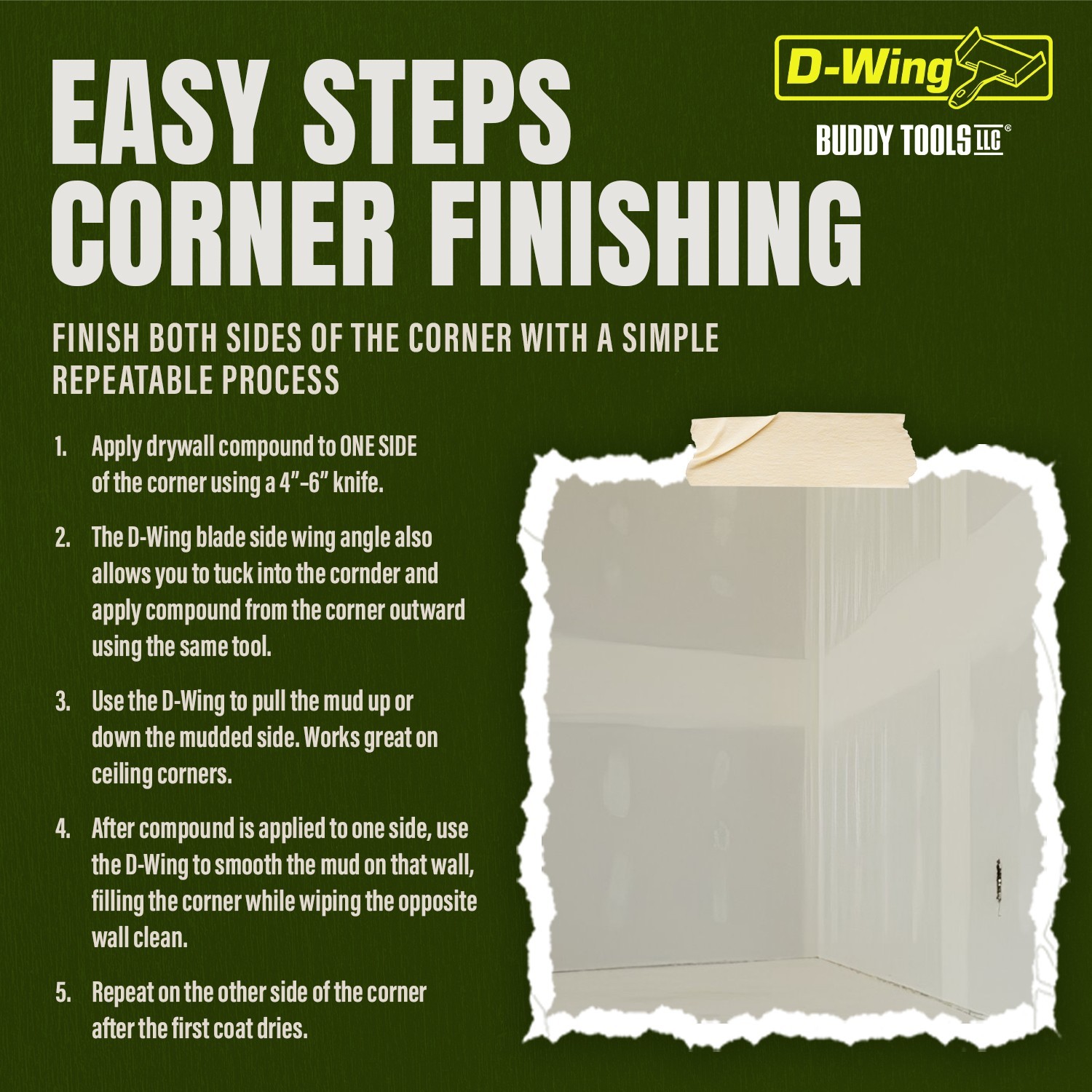 EASY STEPS CORNER FINISHING

D-Wing

BUDDY TOOLS LLC®

FINISH BOTH SIDES OF THE CORNER WITH A SIMPLE REPEATABLE PROCESS

1. Apply drywall compound to ONE SIDE of the corner using a 4"-6" knife.

2. The D-Wing blade side wing angle also allows you to tuck into the cornder and apply compound from the corner outward using the same tool.

3. Use the D-Wing to pull the mud up or down the mudded side. Works great on ceiling corners.

4. After compound is applied to one side, use the D-Wing to smooth the mud on that wall, filling the corner while wiping the opposite wall clean.

5. Repeat on the other side of the corner after the first coat dries.