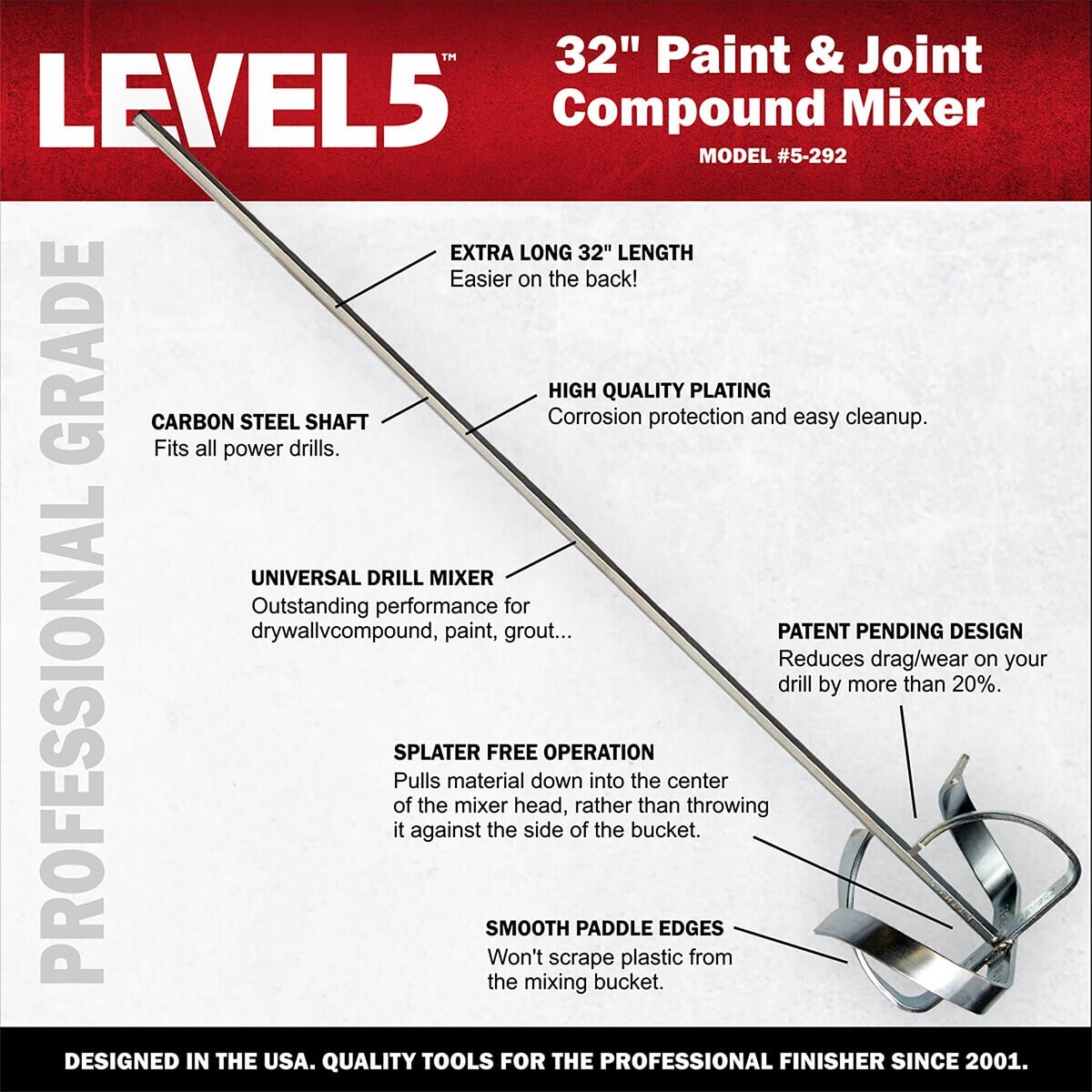 LEVEL5™

32" Paint & Joint Compound Mixer

MODEL #5-292

PROFESSIONAL GRADE

EXTRA LONG 32" LENGTH
Easier on the back!

HIGH QUALITY PLATING
Corrosion protection and easy cleanup.

CARBON STEEL SHAFT
Fits all power drills.

UNIVERSAL DRILL MIXER
Outstanding performance for drywallvcompound, paint, grout...

PATENT PENDING DESIGN
Reduces drag/wear on your drill by more than 20%.

SPLATER FREE OPERATION
Pulls material down into the center of the mixer head, rather than throwing it against the side of the bucket.

SMOOTH PADDLE EDGES
Won't scrape plastic from the mixing bucket.

DESIGNED IN THE USA. QUALITY TOOLS FOR THE PROFESSIONAL FINISHER SINCE 2001.