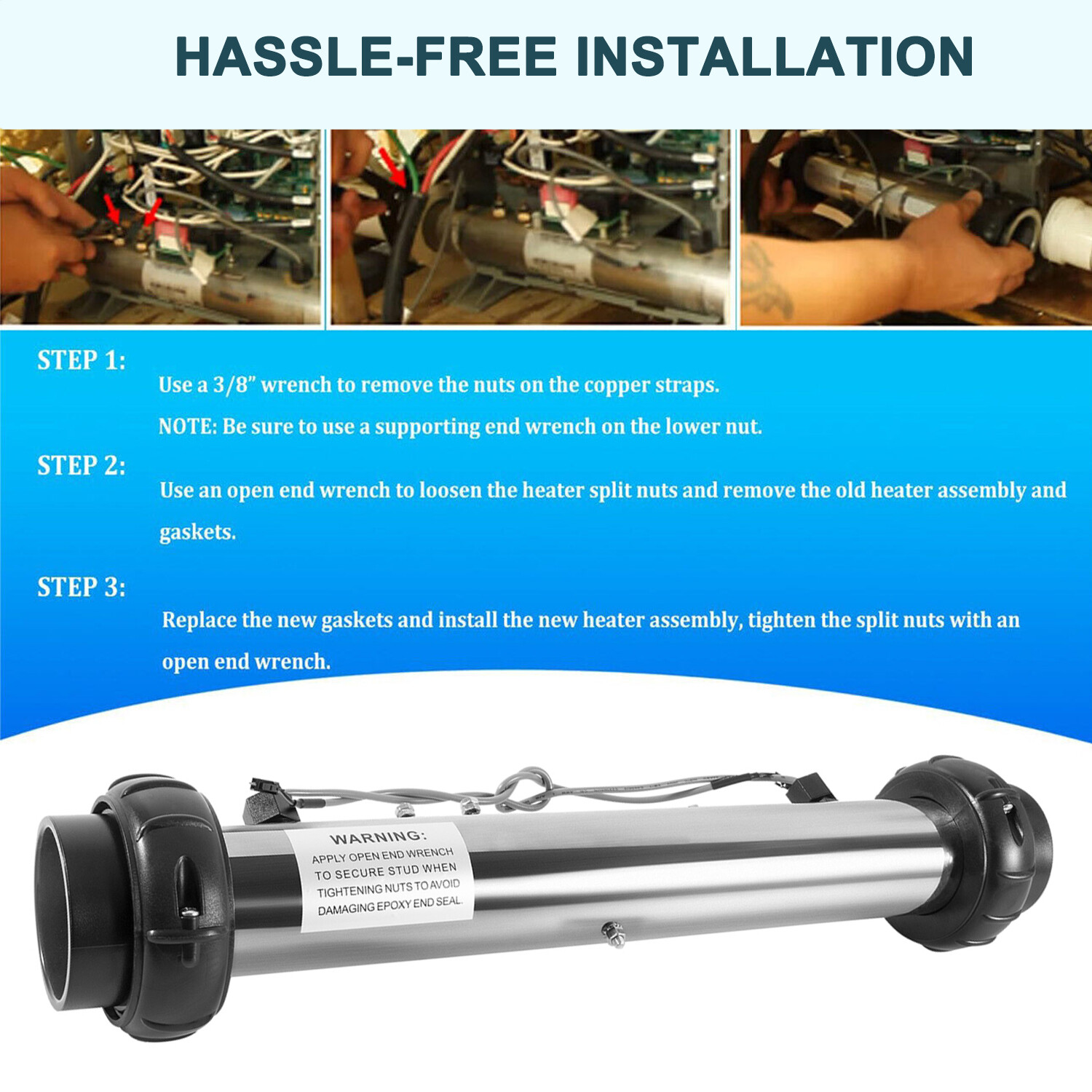 HASSLE-FREE INSTALLATION

STEP 1:
Use a 3/8" wrench to remove the nuts on the copper straps.
NOTE: Be sure to use a supporting end wrench on the lower nut.

STEP 2:
Use an open end wrench to loosen the heater split nuts and remove the old heater assembly and gaskets.

STEP 3:
Replace the new gaskets and install the new heater assembly, tighten the split nuts with an open end wrench.

WARNING:
APPLY OPEN END WRENCH TO SECURE STUD WHEN TIGHTENING NUTS TO AVOID DAMAGING EPOXY END SEAL.