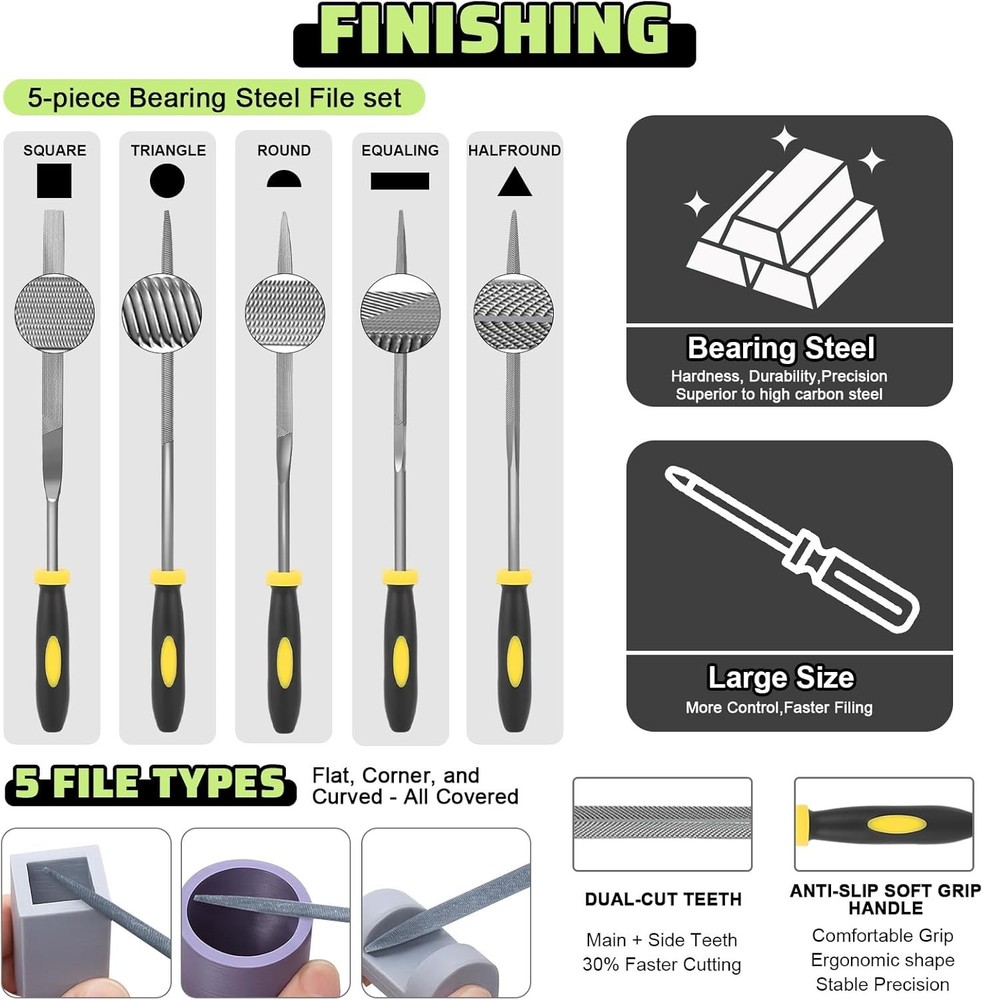 FINISHING

5-piece Bearing Steel File set

SQUARE

TRIANGLE

ROUND

EQUALING

HALFROUND

Bearing Steel
Hardness, Durability,Precision
Superior to high carbon steel

Large Size
More Control,Faster Filing

5 FILE TYPES
Flat, Corner, and Curved - All Covered

DUAL-CUT TEETH

Main + Side Teeth
30% Faster Cutting

ANTI-SLIP SOFT GRIP HANDLE

Comfortable Grip
Ergonomic shape
Stable Precision