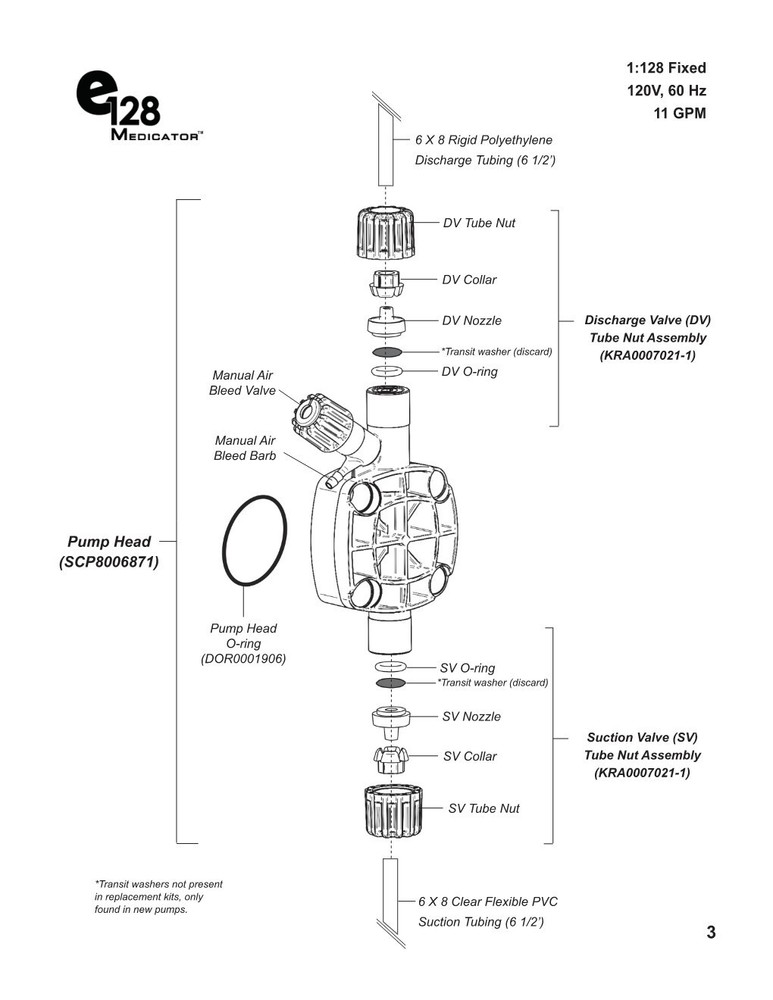 e128
MEDICATOR™

1:128 Fixed
120V, 60 Hz
11 GPM

6 X 8 Rigid Polyethylene
Discharge Tubing (6 1/2')

DV Tube Nut

DV Collar

DV Nozzle

*Transit washer (discard)

DV O-ring

Discharge Valve (DV)
Tube Nut Assembly
(KRA0007021-1)

Manual Air
Bleed Valve

Manual Air
Bleed Barb

Pump Head
(SCP8006871)

Pump Head
O-ring
(DOR0001906)

SV O-ring

*Transit washer (discard)

SV Nozzle

SV Collar

SV Tube Nut

Suction Valve (SV)
Tube Nut Assembly
(KRA0007021-1)

*Transit washers not present in replacement kits, only found in new pumps.

6 X 8 Clear Flexible PVC
Suction Tubing (6 1/2')

3