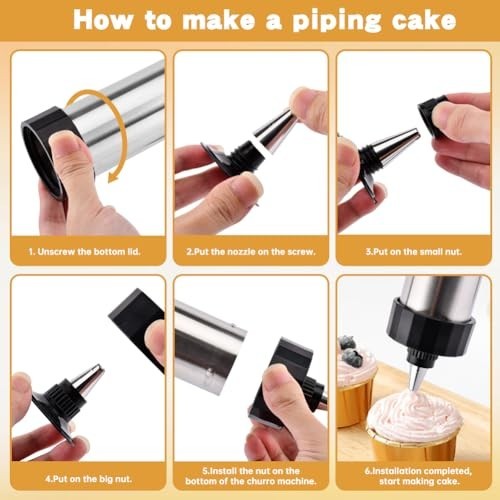 How to make a piping cake

1. Unscrew the bottom lid.

2.Put the nozzle on the screw.

3.Put on the small nut.

4.Put on the big nut.

5.Install the nut on the bottom of the churro machine.

6.Installation completed, start making cake.