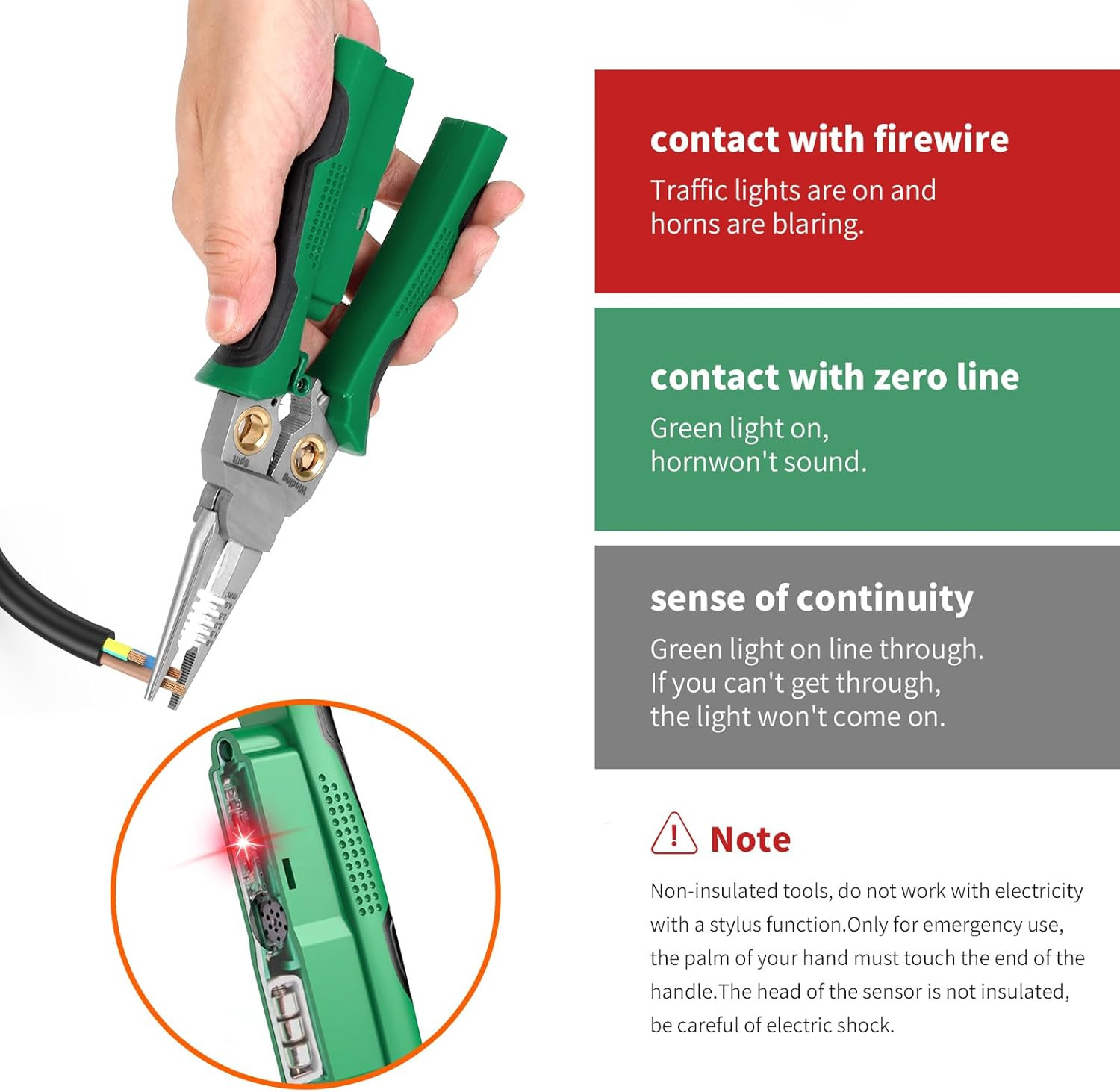 Split

Winding

contact with firewire
Traffic lights are on and horns are blaring.

contact with zero line
Green light on, hornwon't sound.

sense of continuity
Green light on line through. If you can't get through, the light won't come on.

Note
Non-insulated tools, do not work with electricity with a stylus function.Only for emergency use, the palm of your hand must touch the end of the handle.The head of the sensor is not insulated, be careful of electric shock.