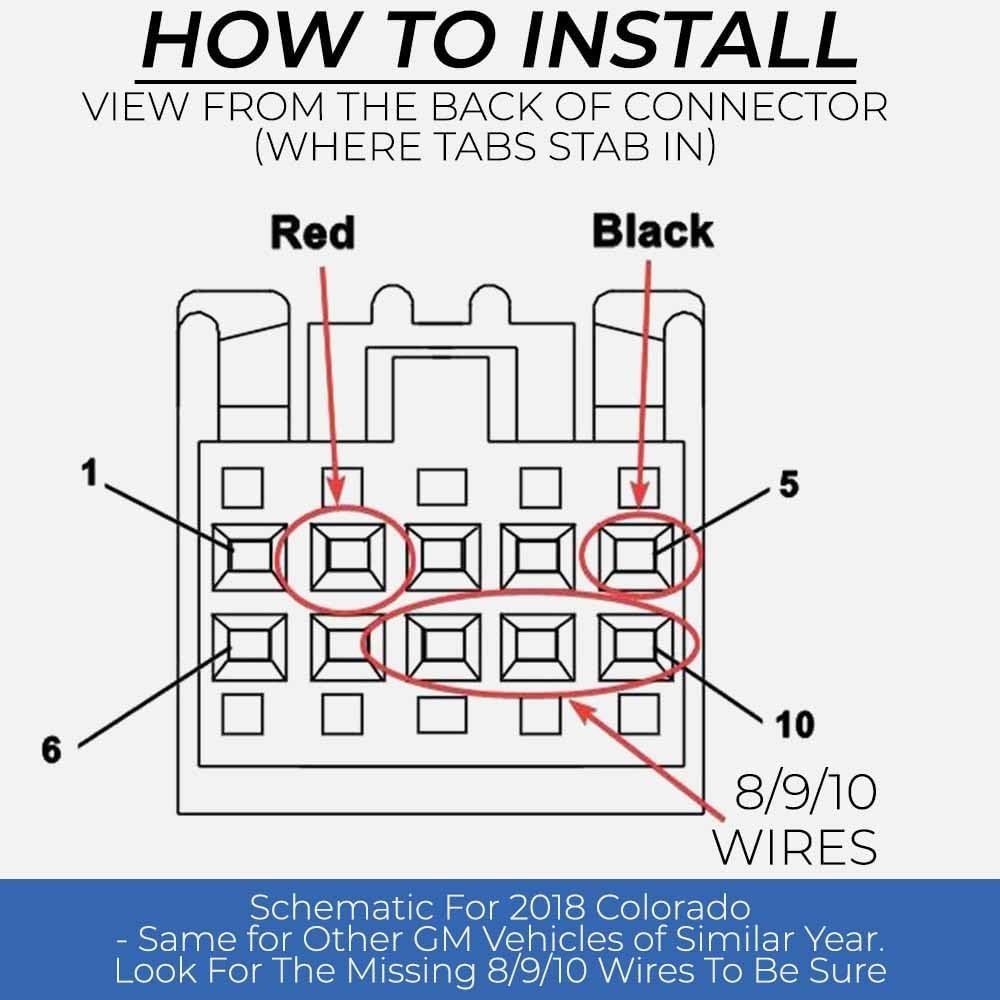 HOW TO INSTALL
VIEW FROM THE BACK OF CONNECTOR (WHERE TABS STAB IN)

Red
Black

1
5
6
10

8/9/10 WIRES

Schematic For 2018 Colorado - Same for Other GM Vehicles of Similar Year. Look For The Missing 8/9/10 Wires To Be Sure