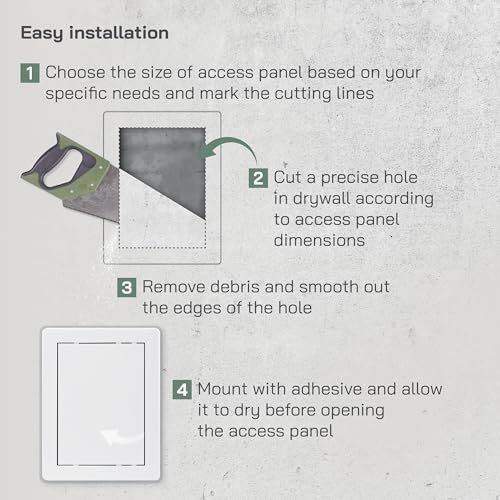 Easy installation

1 Choose the size of access panel based on your specific needs and mark the cutting lines

2 Cut a precise hole in drywall according to access panel dimensions

3 Remove debris and smooth out the edges of the hole

4 Mount with adhesive and allow it to dry before opening the access panel