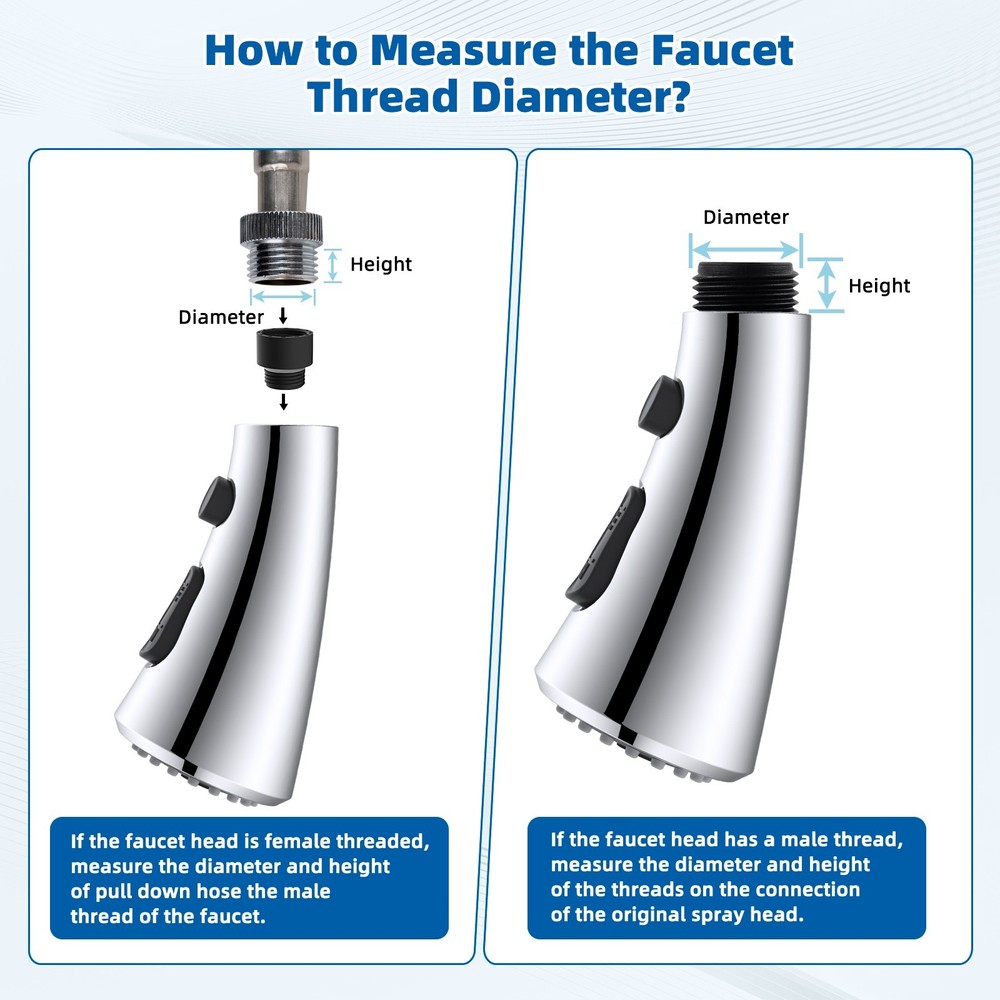 How to Measure the Faucet Thread Diameter?

Height

Diameter

If the faucet head is female threaded, measure the diameter and height of pull down hose the male thread of the faucet.

Diameter

Height

If the faucet head has a male thread, measure the diameter and height of the threads on the connection of the original spray head.