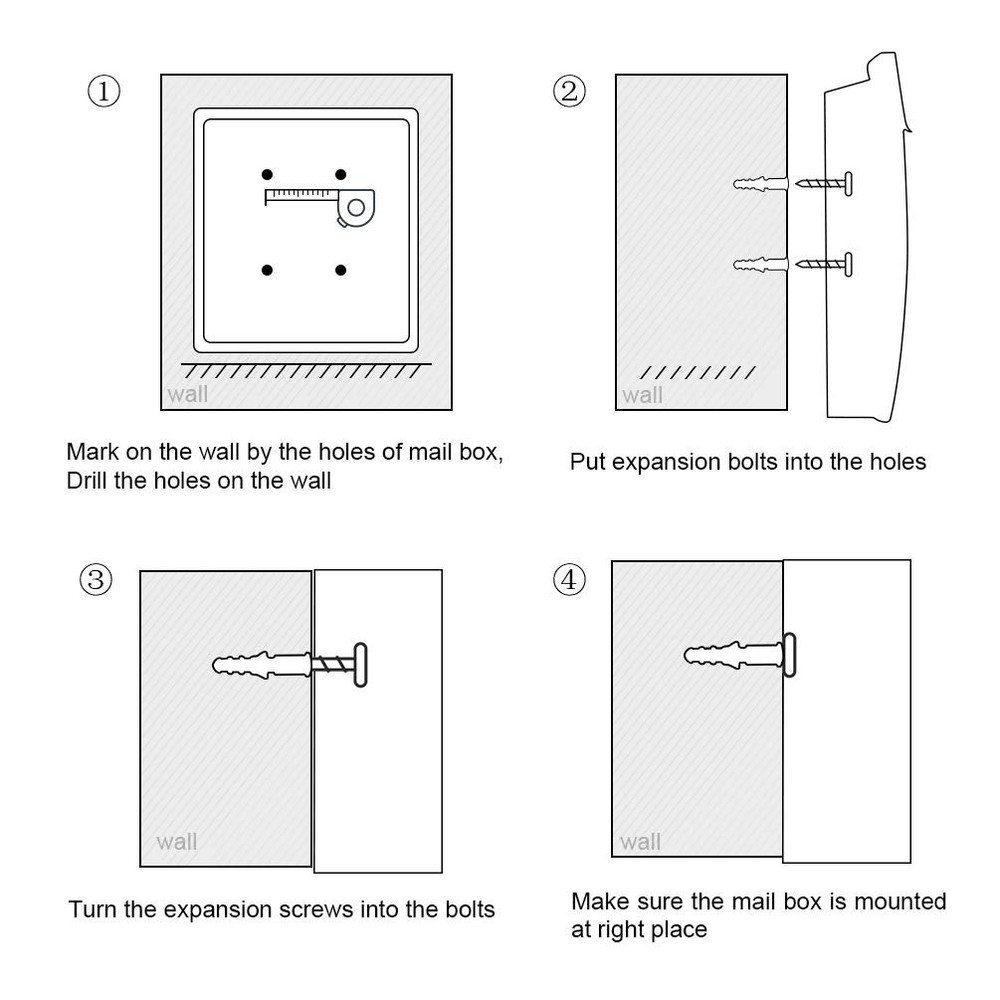 ①

wall

Mark on the wall by the holes of mail box, Drill the holes on the wall

②

wall

Put expansion bolts into the holes

③

wall

Turn the expansion screws into the bolts

④

wall

Make sure the mail box is mounted at right place