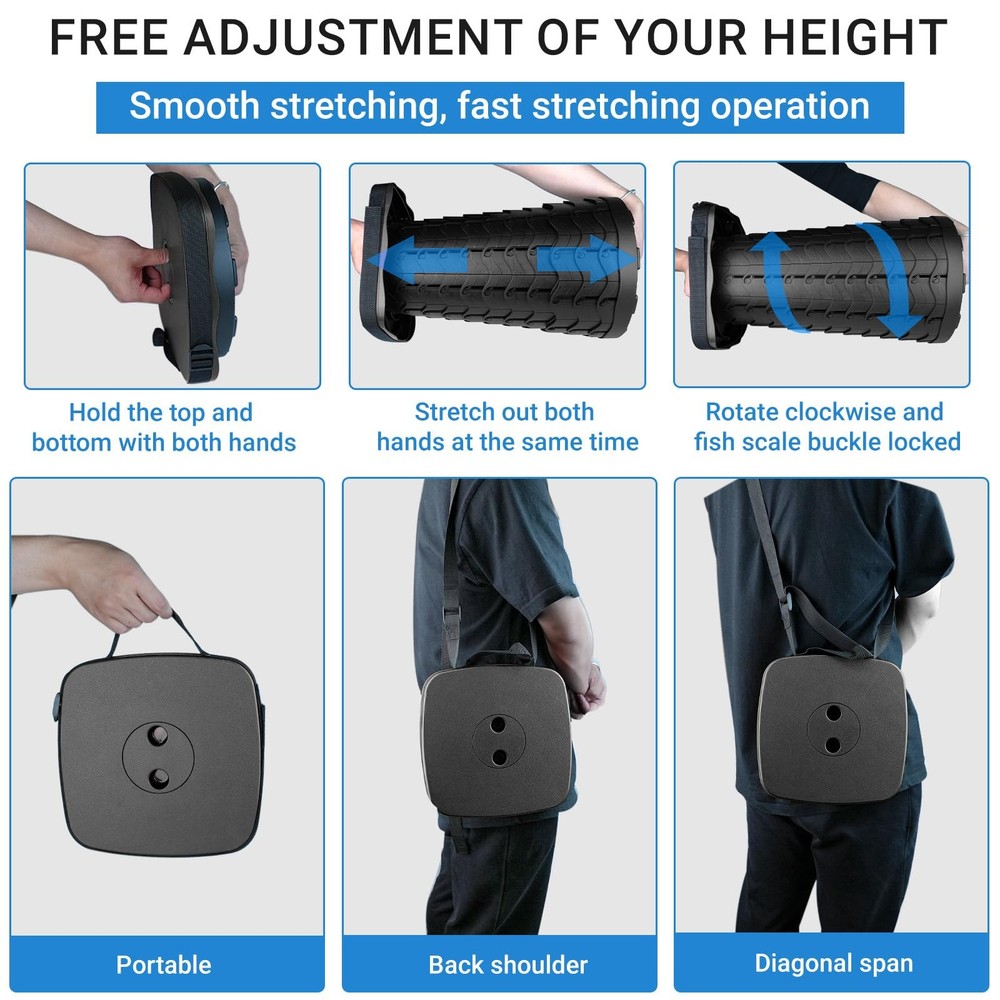 FREE ADJUSTMENT OF YOUR HEIGHT

Smooth stretching, fast stretching operation

Hold the top and bottom with both hands

Stretch out both hands at the same time

Rotate clockwise and fish scale buckle locked

Portable

Back shoulder

Diagonal span