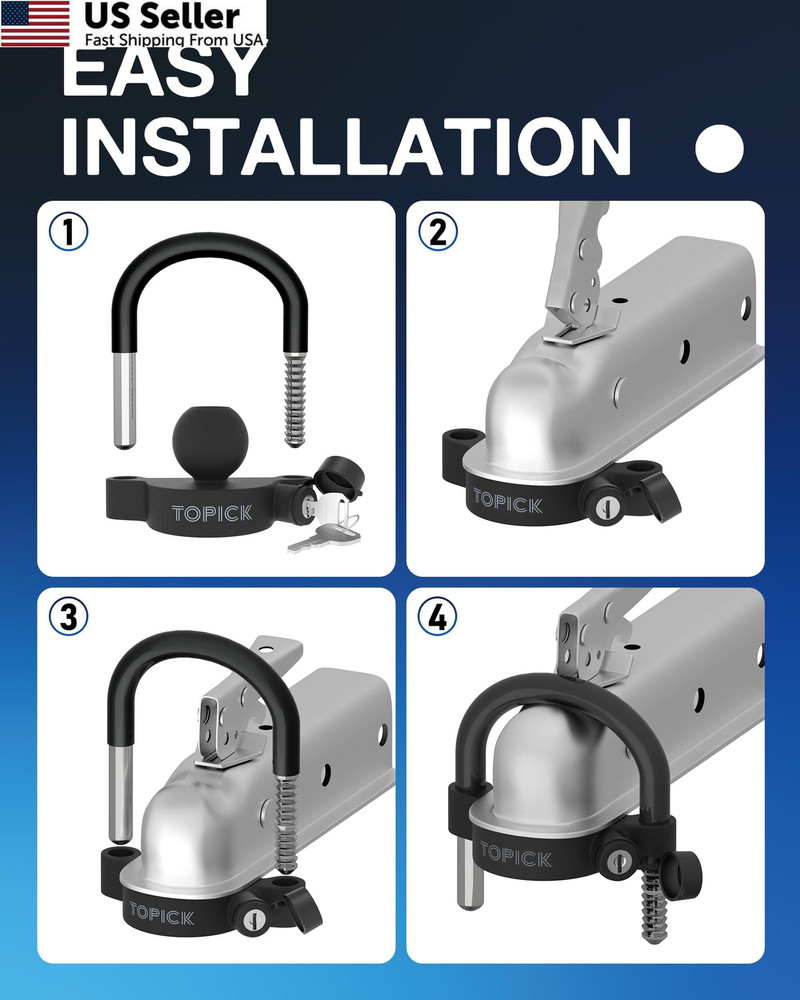 US Seller
Fast Shipping From USA

EASY INSTALLATION

1
TOPICK

2
TOPICK

3
TOPICK

4
TOPICK