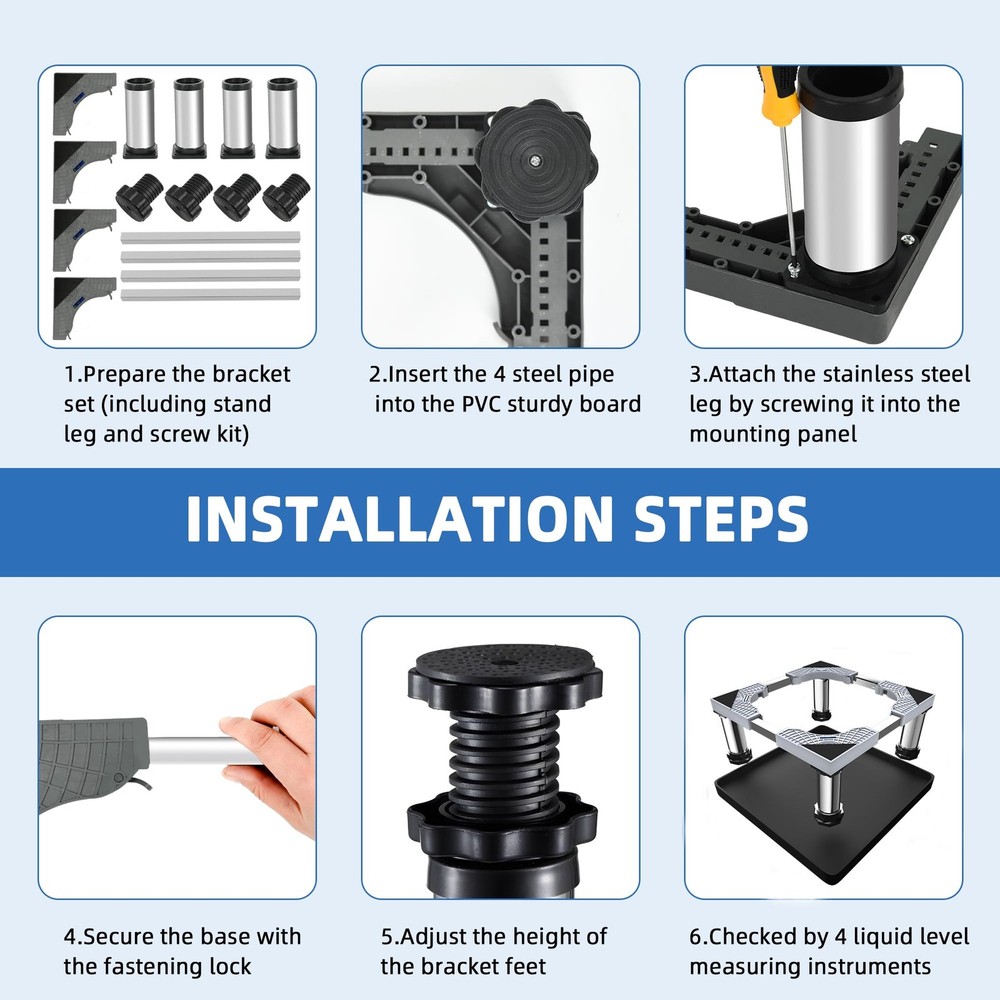 1.Prepare the bracket set (including stand leg and screw kit)

2.Insert the 4 steel pipe into the PVC sturdy board

3.Attach the stainless steel leg by screwing it into the mounting panel

INSTALLATION STEPS

4.Secure the base with the fastening lock

5.Adjust the height of the bracket feet

6.Checked by 4 liquid level measuring instruments