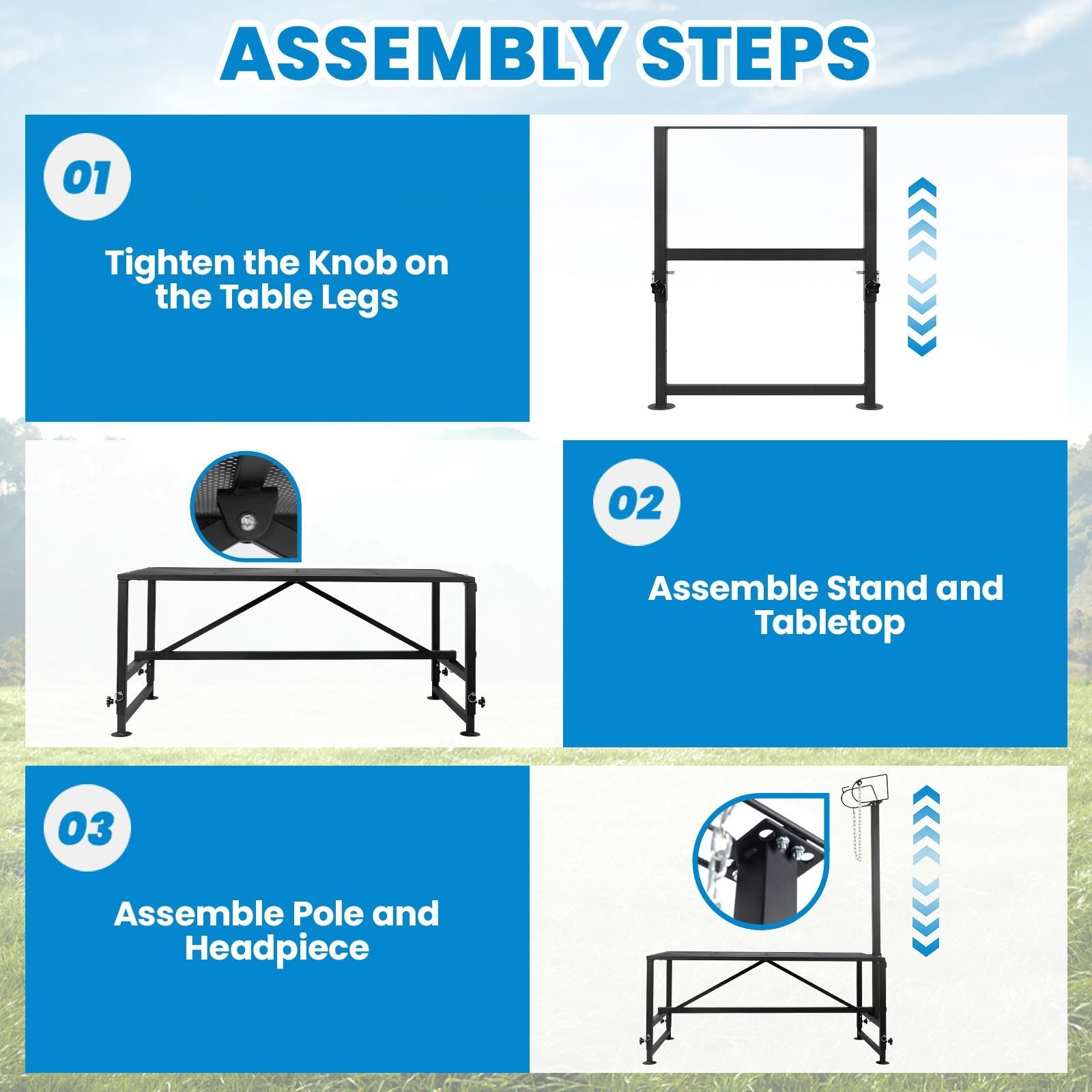 ASSEMBLY STEPS

01

Tighten the Knob on the Table Legs

02

Assemble Stand and Tabletop

03

Assemble Pole and Headpiece