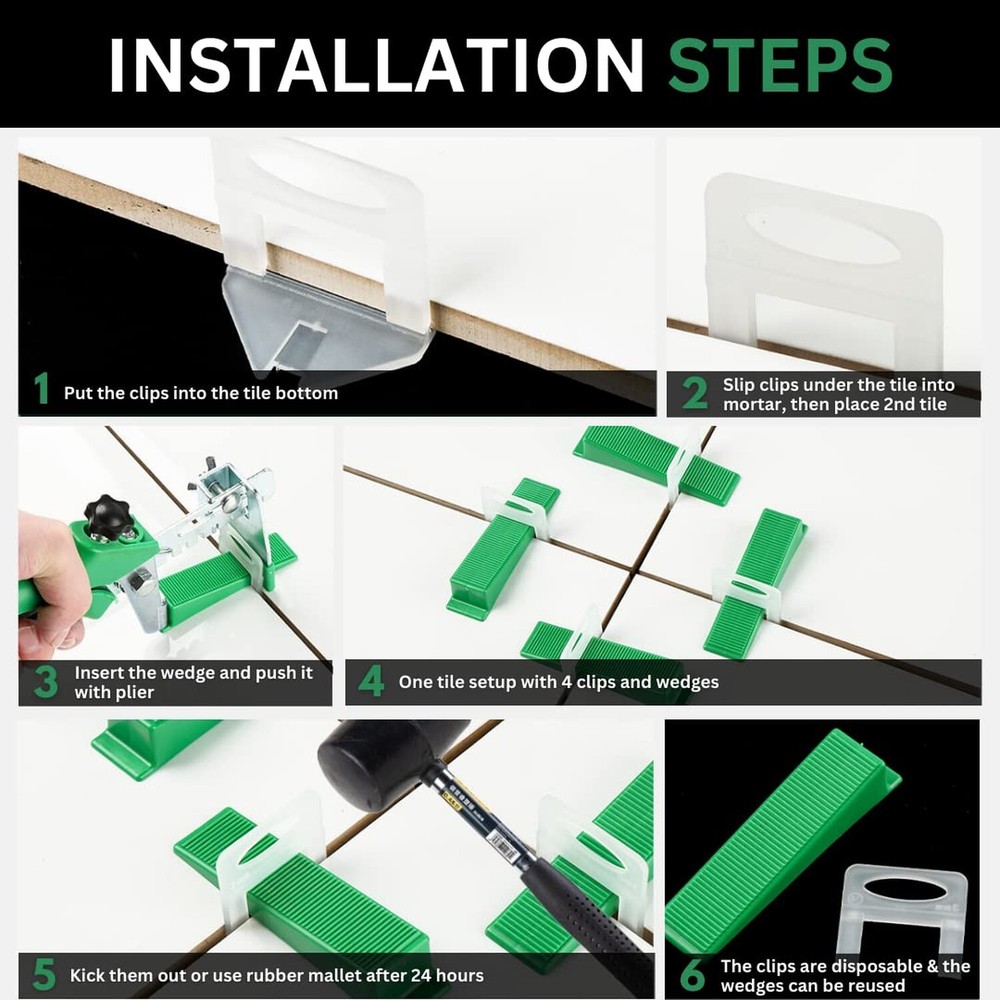 INSTALLATION STEPS

1 Put the clips into the tile bottom

2 Slip clips under the tile into mortar, then place 2nd tile

3 Insert the wedge and push it with plier

4 One tile setup with 4 clips and wedges

5 Kick them out or use rubber mallet after 24 hours

6 The clips are disposable & the wedges can be reused