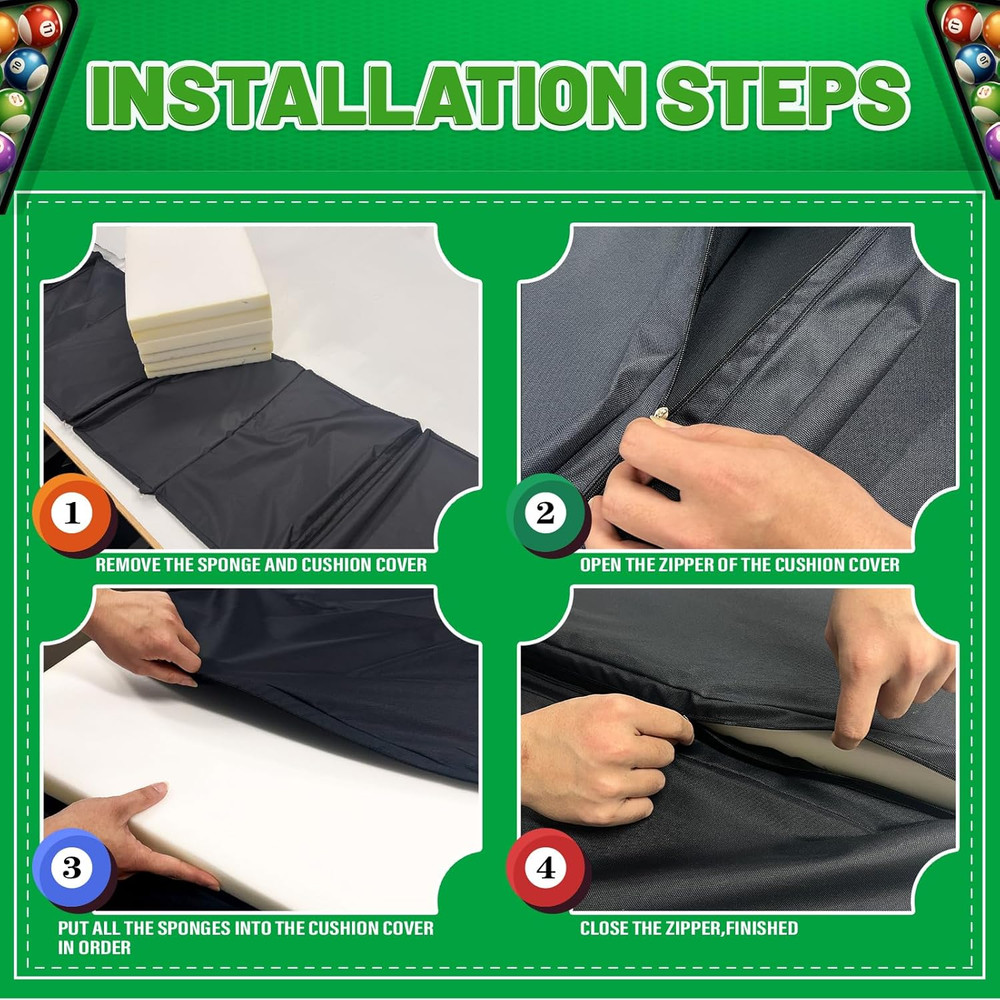 INSTALLATION STEPS

1
REMOVE THE SPONGE AND CUSHION COVER

2
OPEN THE ZIPPER OF THE CUSHION COVER

3
PUT ALL THE SPONGES INTO THE CUSHION COVER IN ORDER

4
CLOSE THE ZIPPER,FINISHED