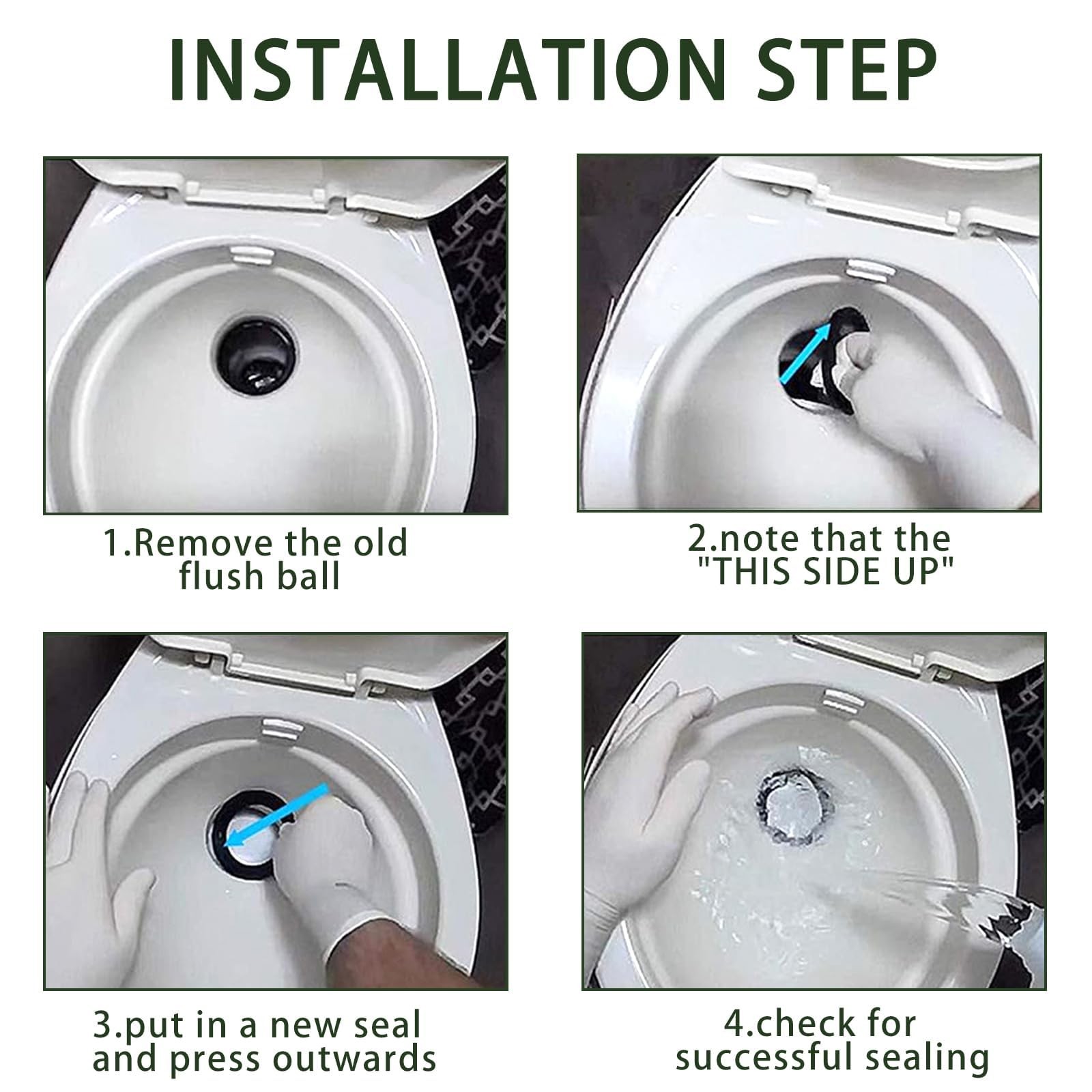 INSTALLATION STEP

1.Remove the old flush ball

2.note that the "THIS SIDE UP"

3.put in a new seal and press outwards

4.check for successful sealing