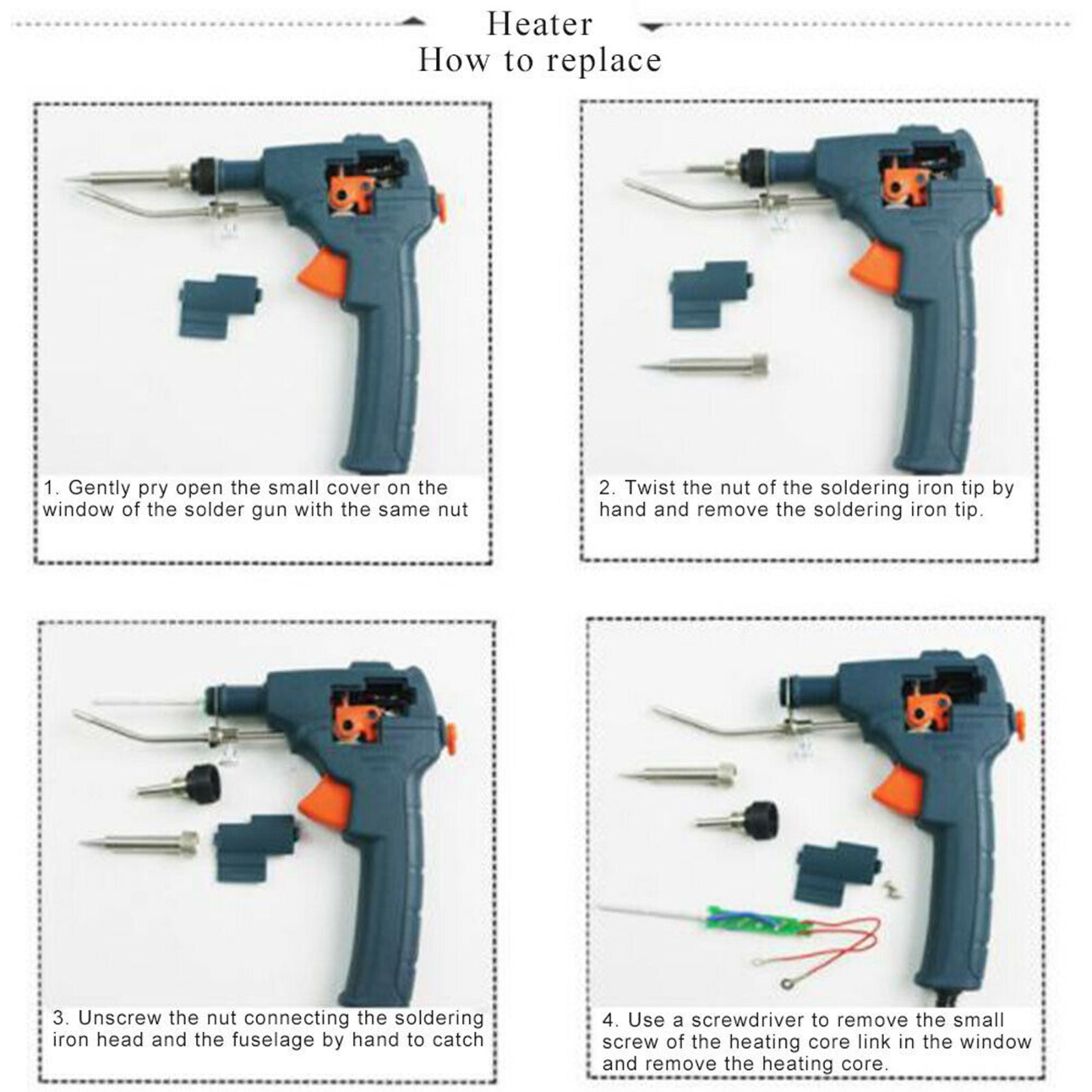 Heater
How to replace

1. Gently pry open the small cover on the window of the solder gun with the same nut

2. Twist the nut of the soldering iron tip by hand and remove the soldering iron tip.

3. Unscrew the nut connecting the soldering iron head and the fuselage by hand to catch

4. Use a screwdriver to remove the small screw of the heating core link in the window and remove the heating core.