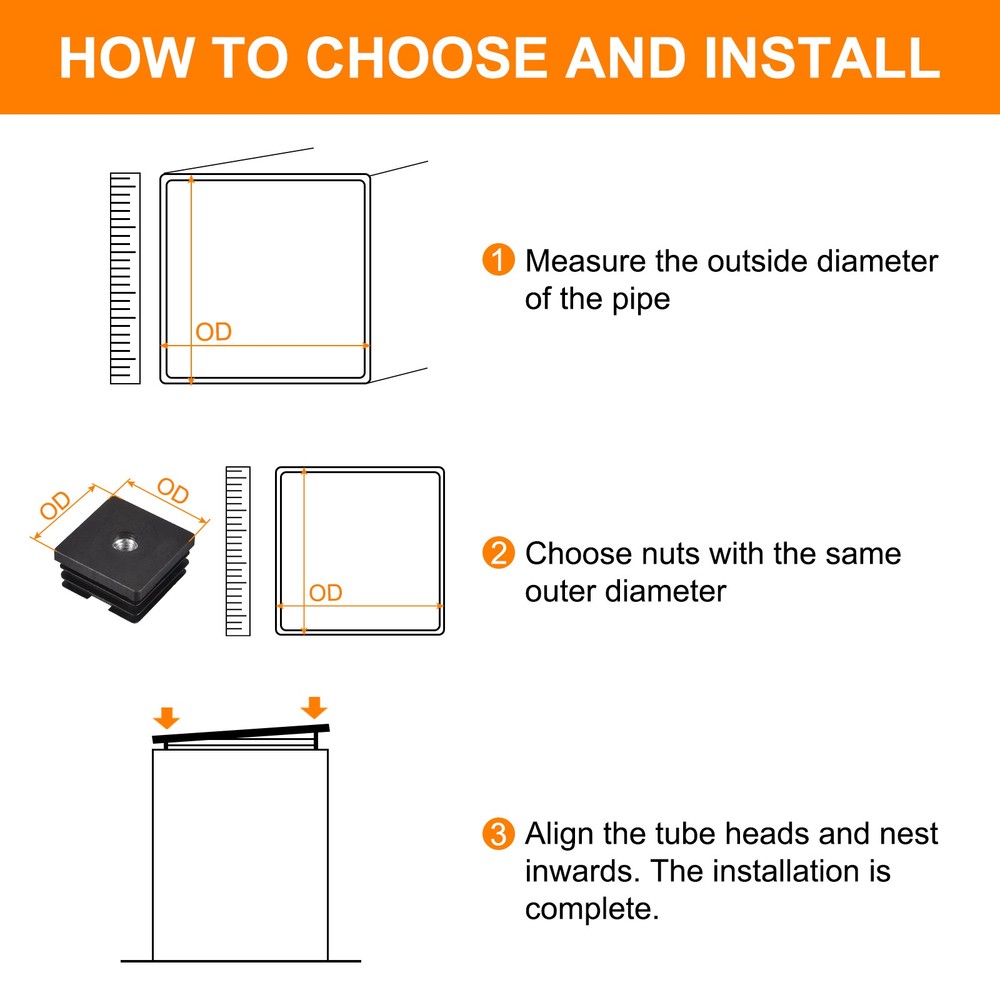 HOW TO CHOOSE AND INSTALL

OD

1 Measure the outside diameter of the pipe

OD

OD

OD

2 Choose nuts with the same outer diameter

3 Align the tube heads and nest inwards. The installation is complete.