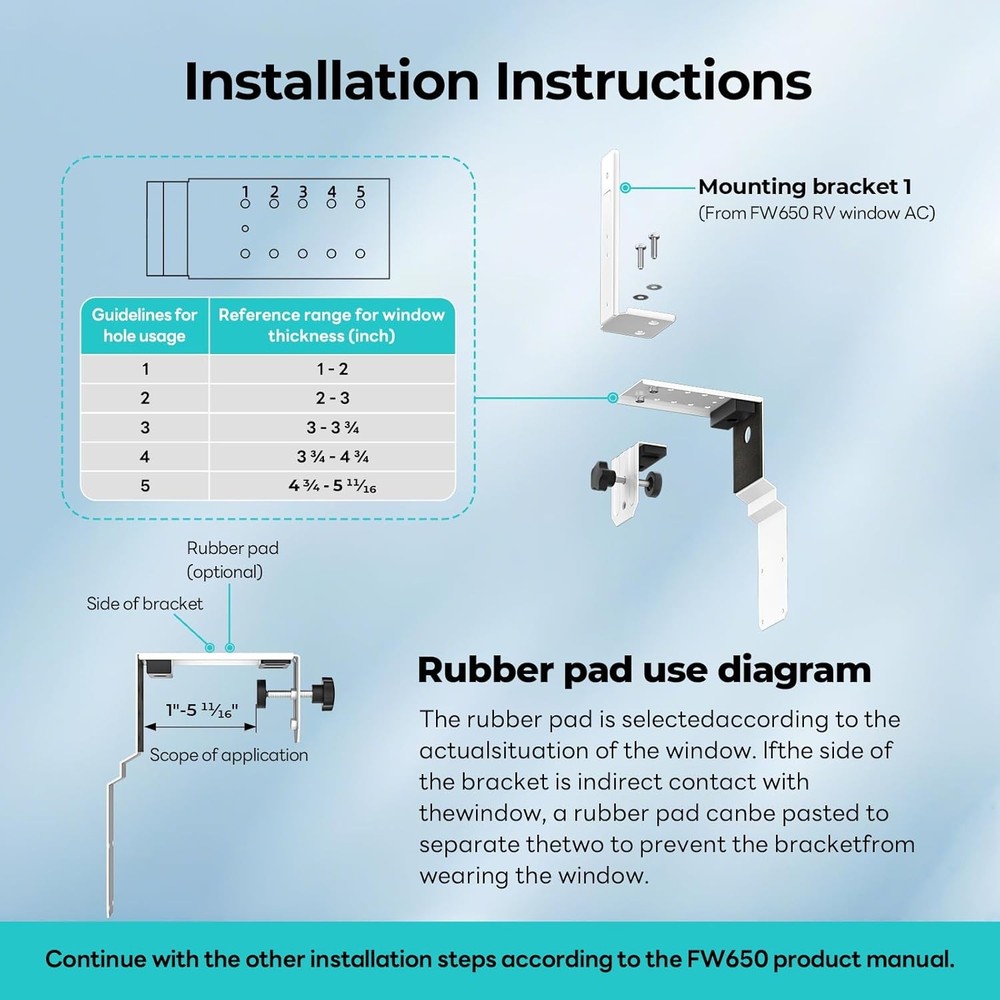 Installation Instructions

1 2 3 4 5

| Guidelines for hole usage | Reference range for window thickness (inch) |
|---|---|
| 1 | 1 - 2 |
| 2 | 2 - 3 |
| 3 | 3 - 3 ¾ |
| 4 | 3 ¾ - 4 ¾ |
| 5 | 4 ¾ - 5 $\frac{11}{16}$ |

Mounting bracket 1
(From FW650 RV window AC)

Rubber pad
(optional)

Side of bracket

1"-5 $\frac{11}{16}$"

Scope of application

Rubber pad use diagram

The rubber pad is selectedaccording to the actualsituation of the window. Ifthe side of the bracket is indirect contact with thewindow, a rubber pad canbe pasted to separate thetwo to prevent the bracketfrom wearing the window.

Continue with the other installation steps according to the FW650 product manual.