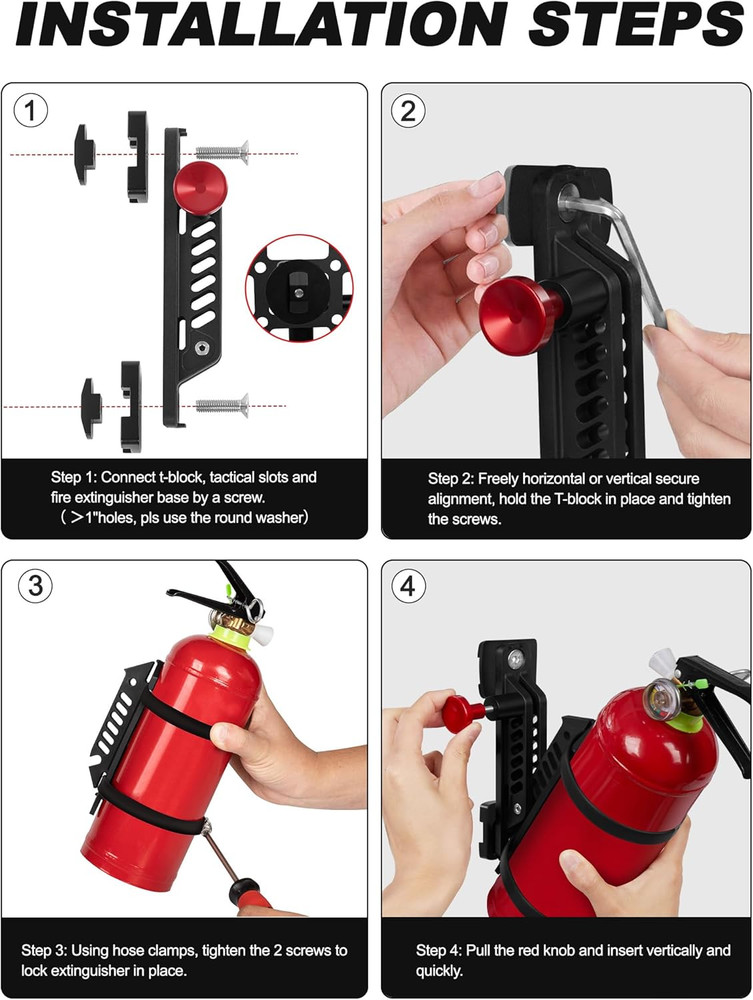 INSTALLATION STEPS

1

Step 1: Connect t-block, tactical slots and fire extinguisher base by a screw.
（ >1"holes, pls use the round washer）

2

Step 2: Freely horizontal or vertical secure alignment, hold the T-block in place and tighten the screws.

3

Step 3: Using hose clamps, tighten the 2 screws to lock extinguisher in place.

4

Step 4: Pull the red knob and insert vertically and quickly.