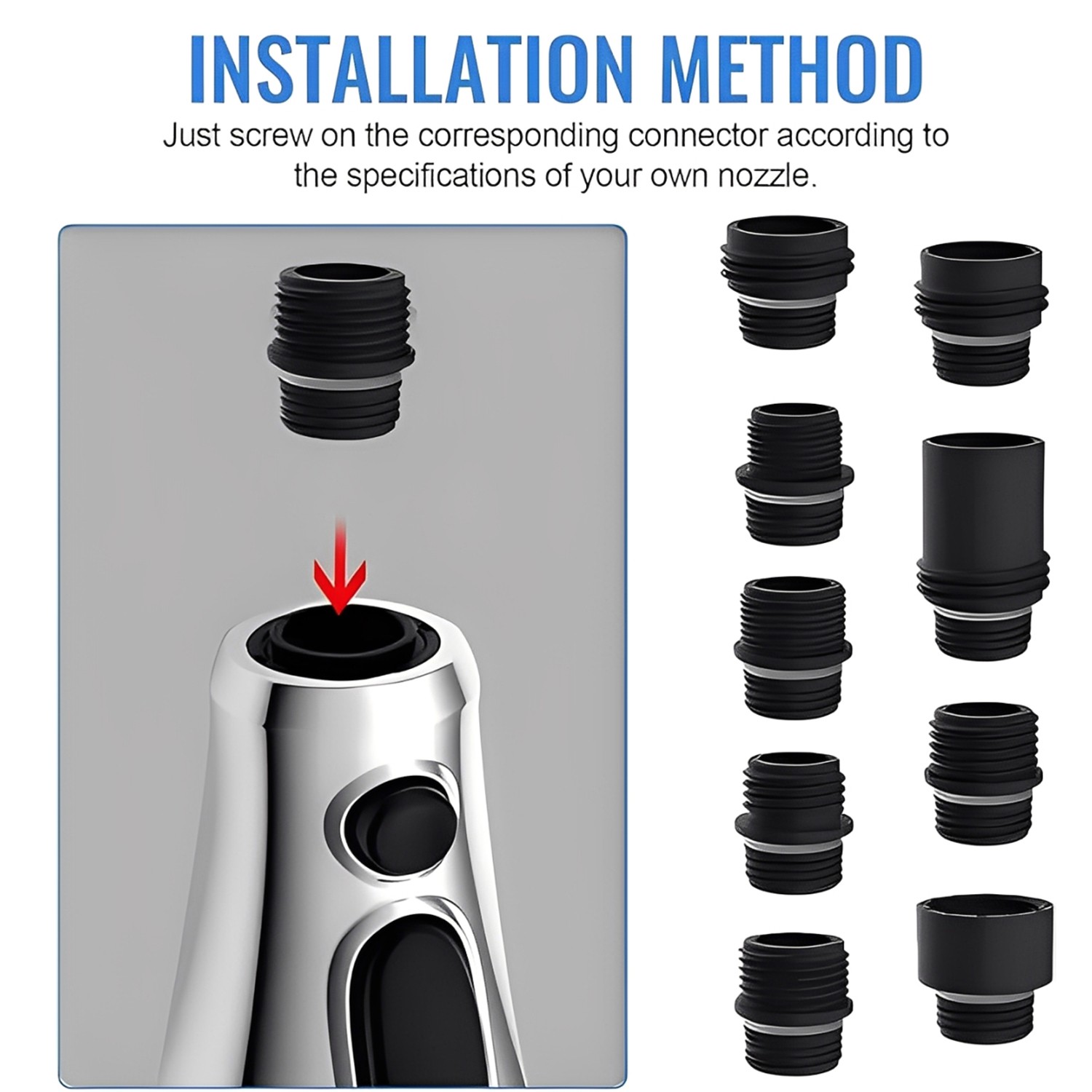 INSTALLATION METHOD

Just screw on the corresponding connector according to the specifications of your own nozzle.