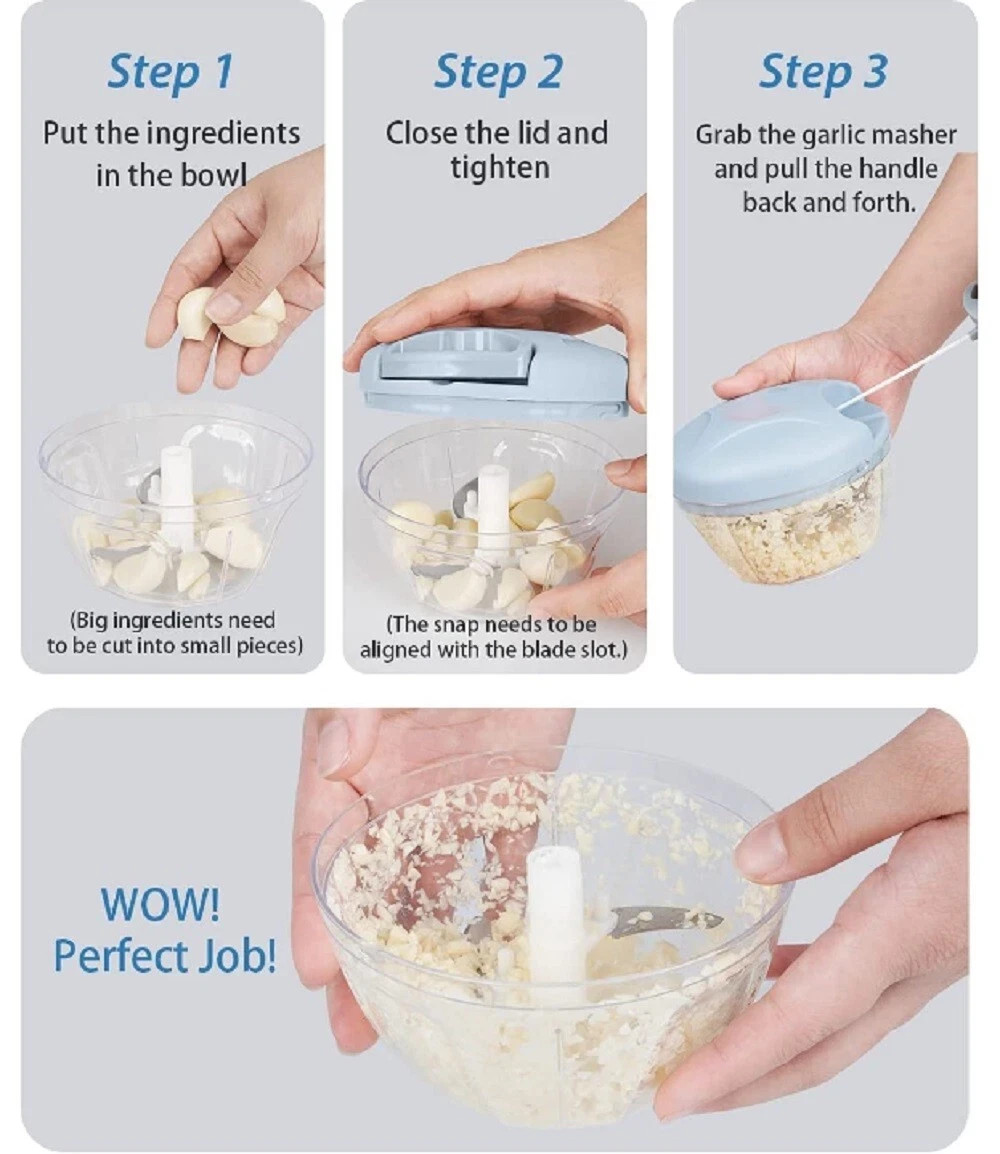 Step 1
Put the ingredients in the bowl

(Big ingredients need to be cut into small pieces)

Step 2
Close the lid and tighten

(The snap needs to be aligned with the blade slot.)

Step 3
Grab the garlic masher and pull the handle back and forth.

WOW!
Perfect Job!