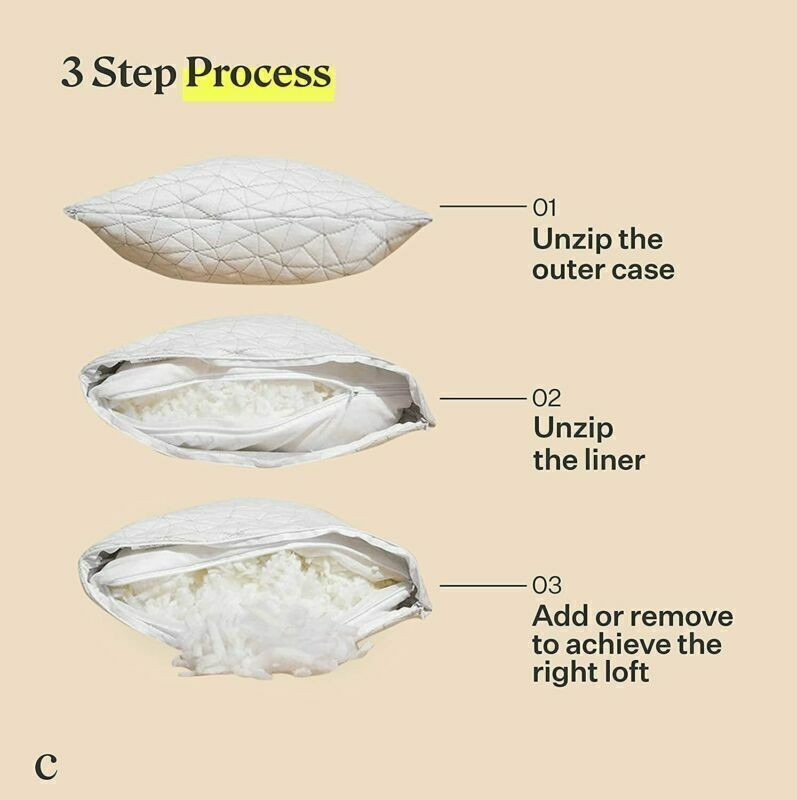 3 Step Process

01
Unzip the outer case

02
Unzip the liner

03
Add or remove to achieve the right loft

C