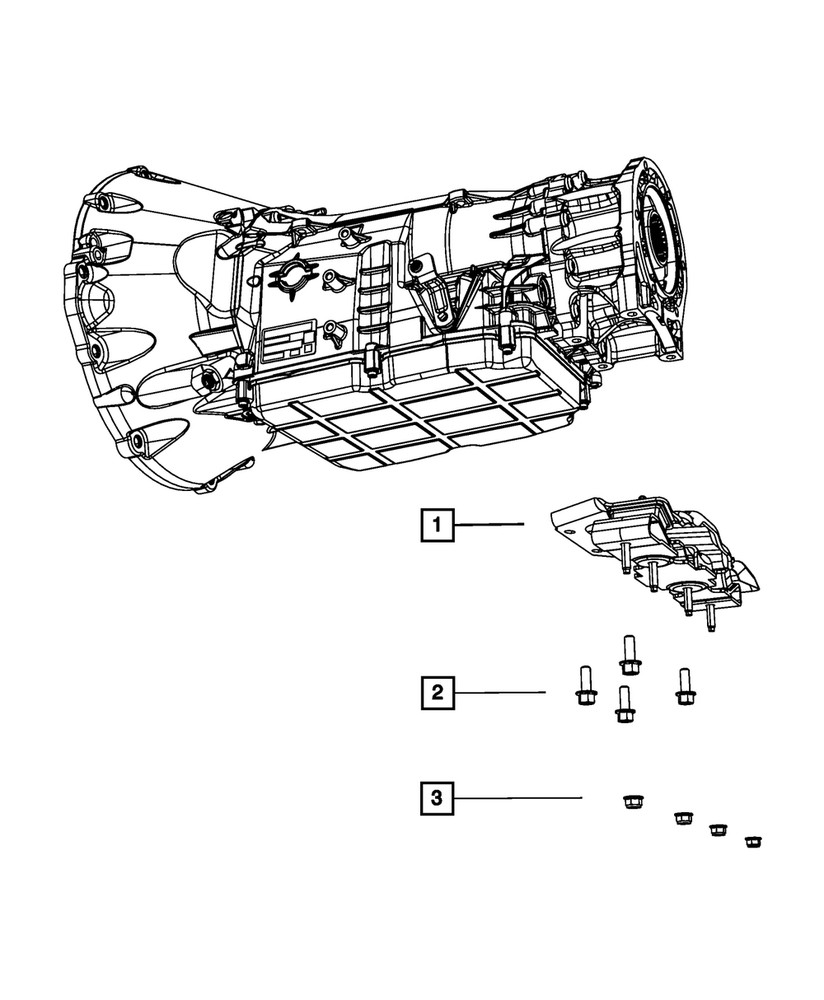 1
2
3