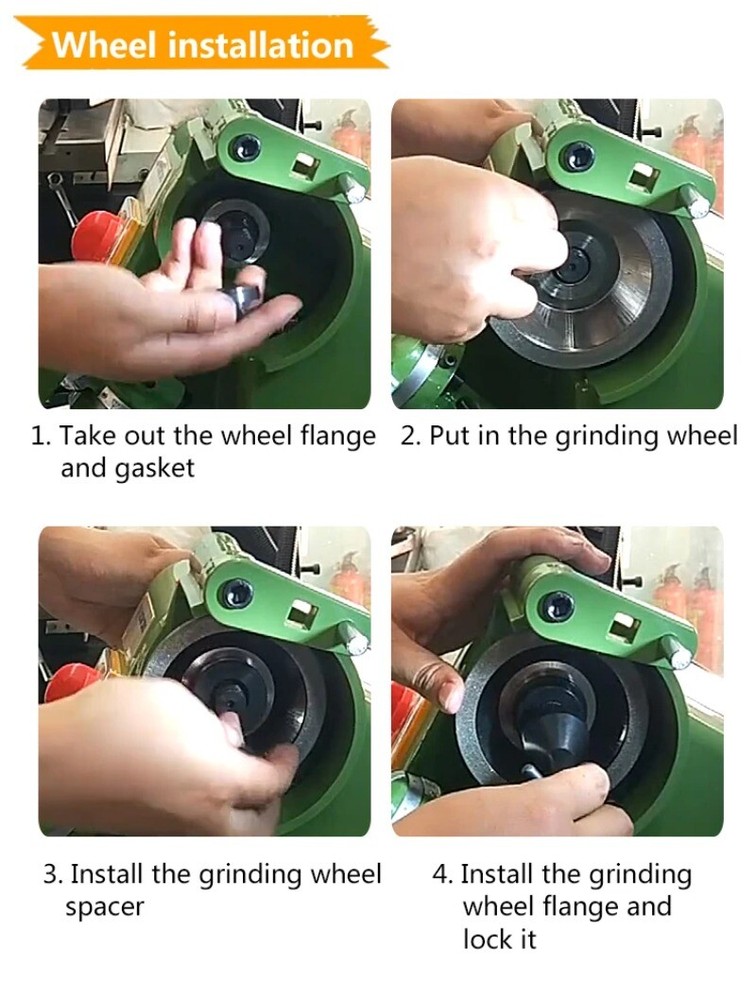 Wheel installation

1. Take out the wheel flange and gasket

2. Put in the grinding wheel

3. Install the grinding wheel spacer

4. Install the grinding wheel flange and lock it