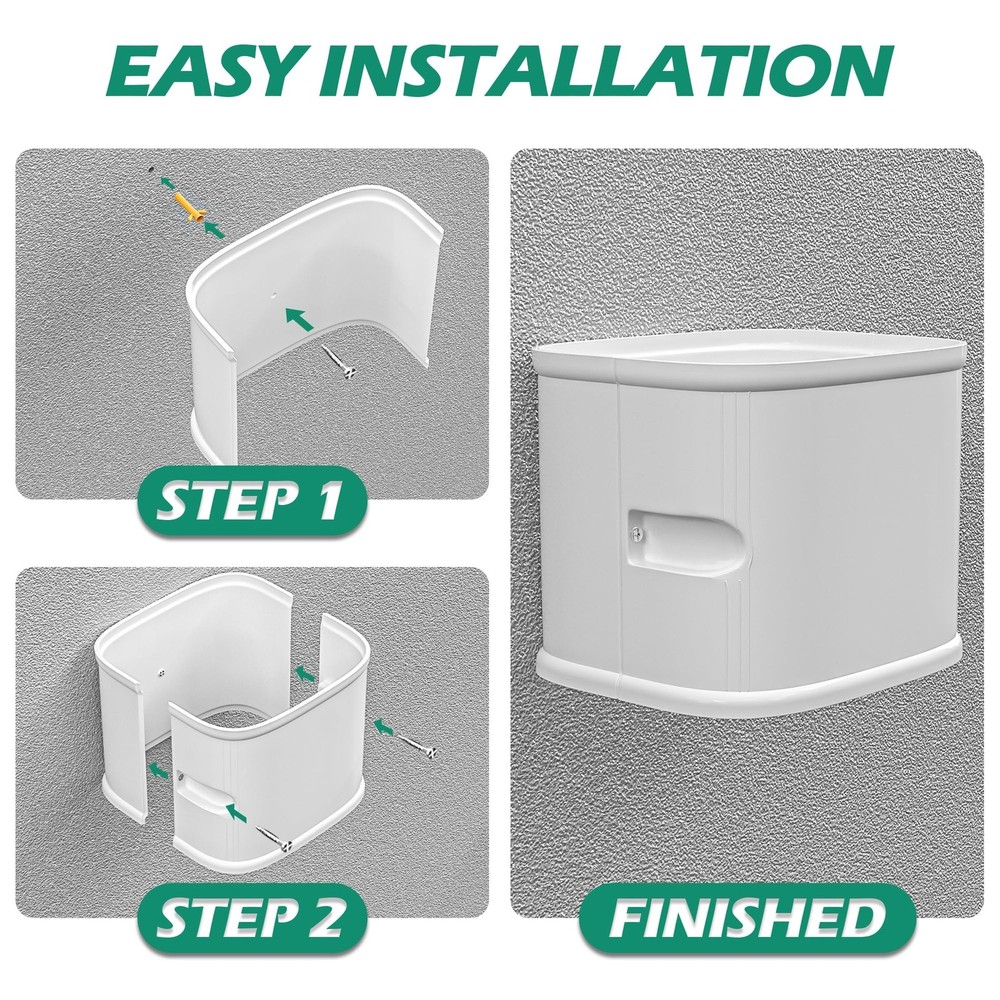 EASY INSTALLATION

STEP 1

STEP 2

FINISHED