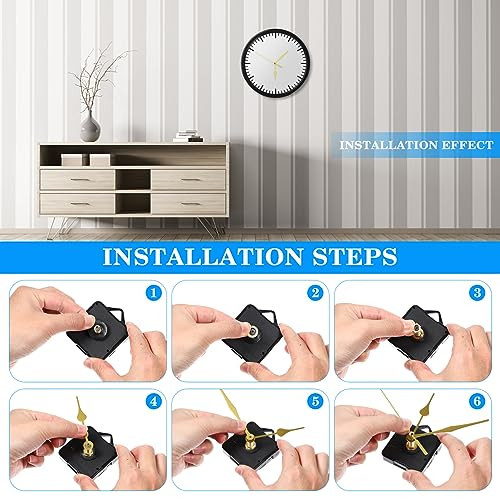 INSTALLATION EFFECT

INSTALLATION STEPS

1

2

3

4

5

6