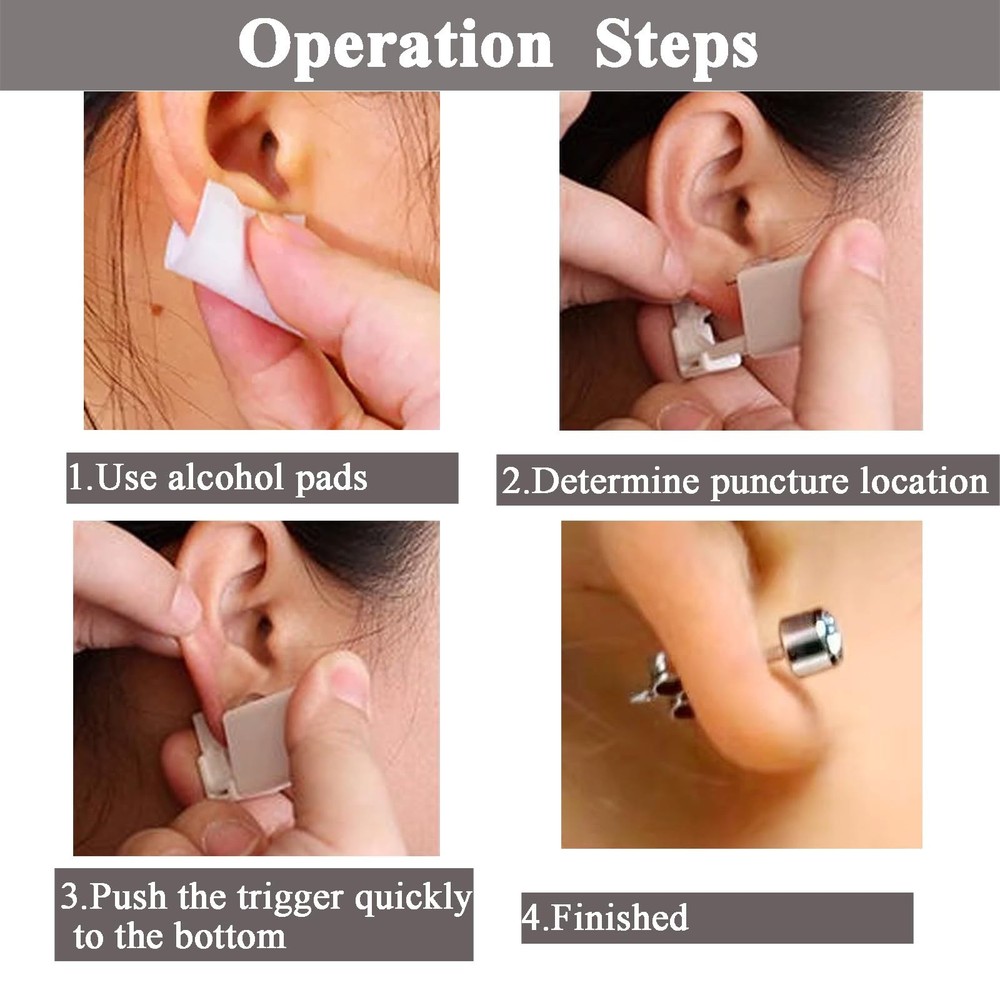 Operation Steps

1.Use alcohol pads

2.Determine puncture location

3.Push the trigger quickly to the bottom

4.Finished