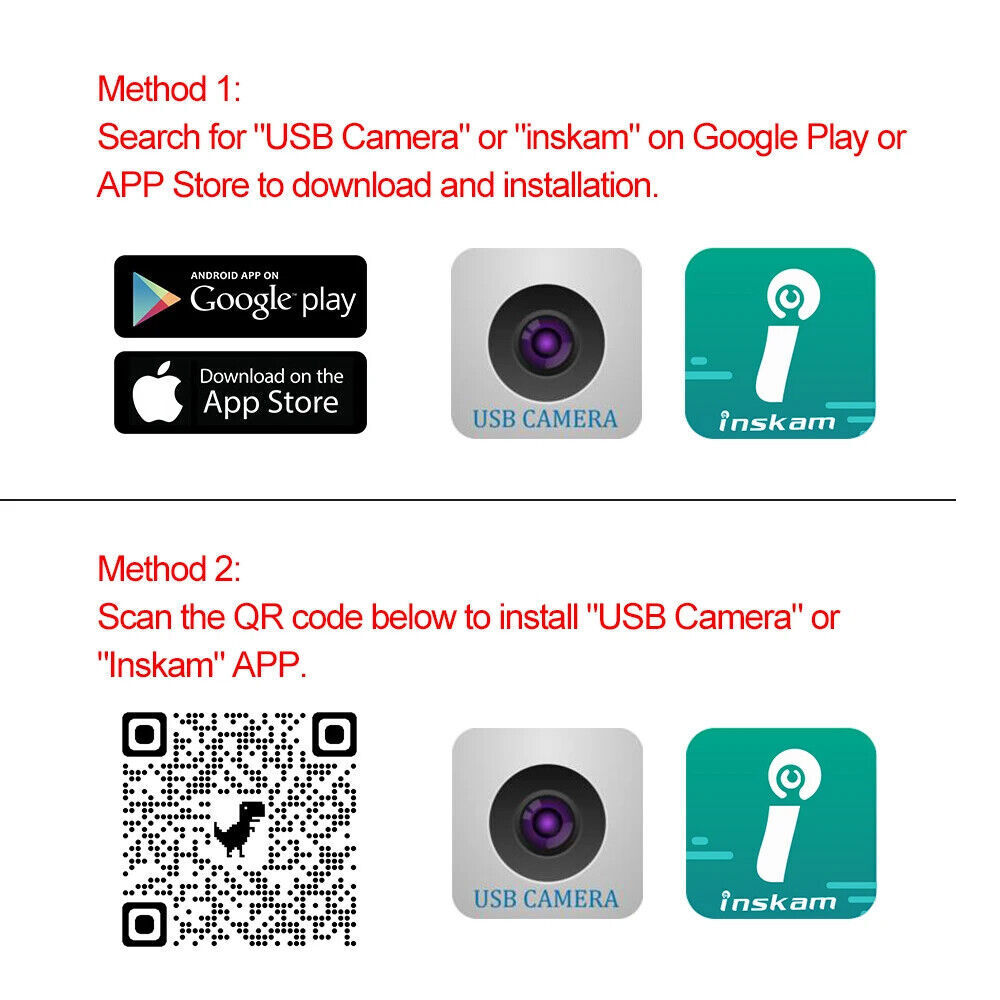 Method 1:
Search for "USB Camera" or "inskam" on Google Play or APP Store to download and installation.

ANDROID APP ON
Google play

Download on the
App Store

USB CAMERA

inskam

Method 2:
Scan the QR code below to install "USB Camera" or "Inskam" APP.

USB CAMERA

inskam