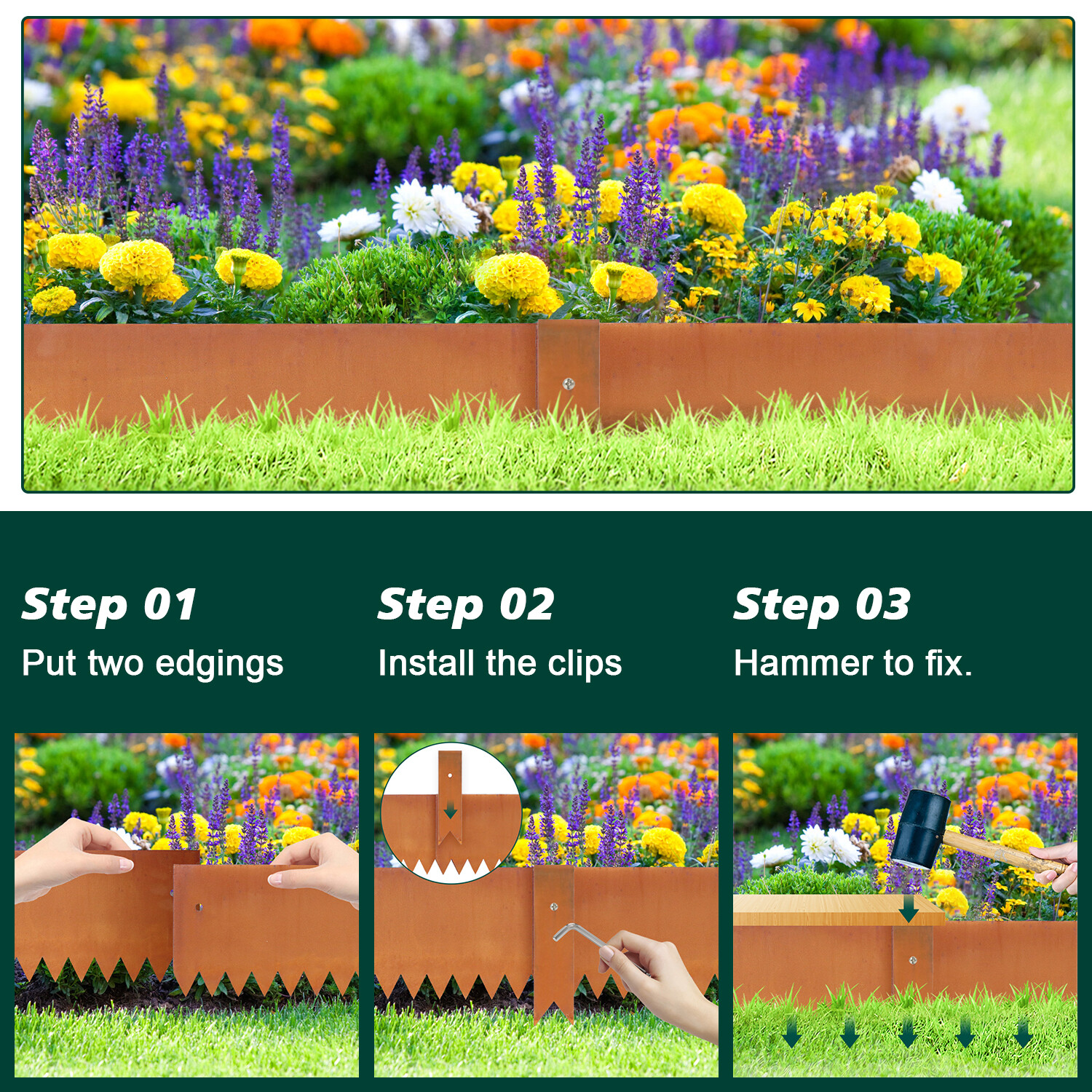 Step 01
Put two edgings

Step 02
Install the clips

Step 03
Hammer to fix.